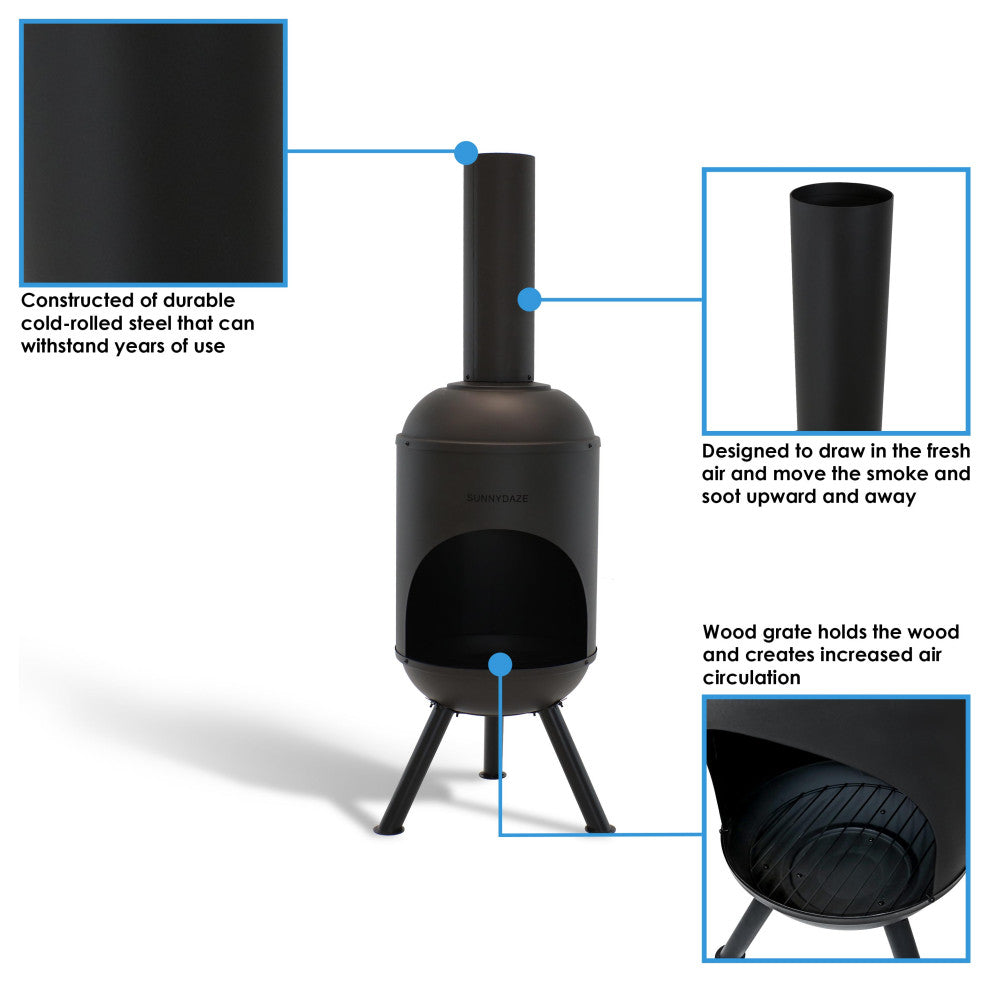 Constructed of durable cold-rolled steel that can withstand years of use

SUNNYDAZE

Designed to draw in the fresh air and move the smoke and soot upward and away

Wood grate holds the wood and creates increased air circulation