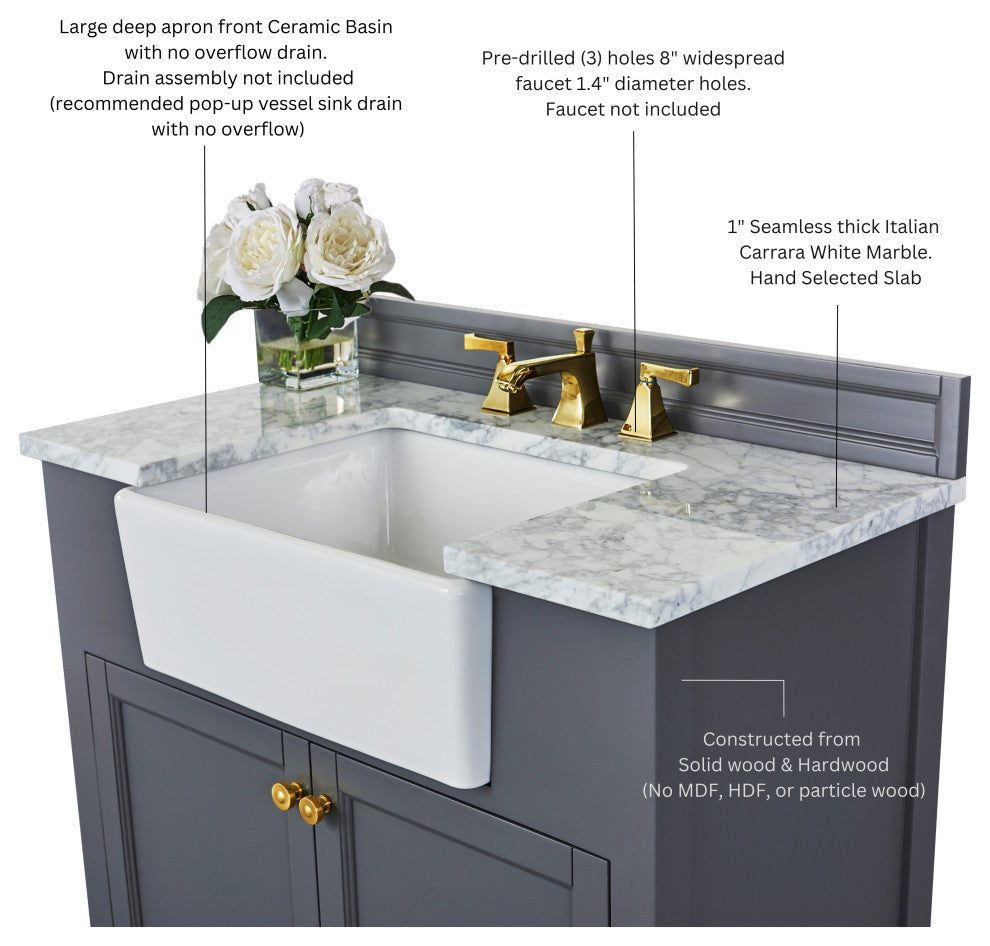 Large deep apron front Ceramic Basin with no overflow drain.
Drain assembly not included
(recommended pop-up vessel sink drain with no overflow)

Pre-drilled (3) holes 8" widespread faucet 1.4" diameter holes.
Faucet not included

1" Seamless thick Italian Carrara White Marble.
Hand Selected Slab

Constructed from
Solid wood & Hardwood
(No MDF, HDF, or particle wood)