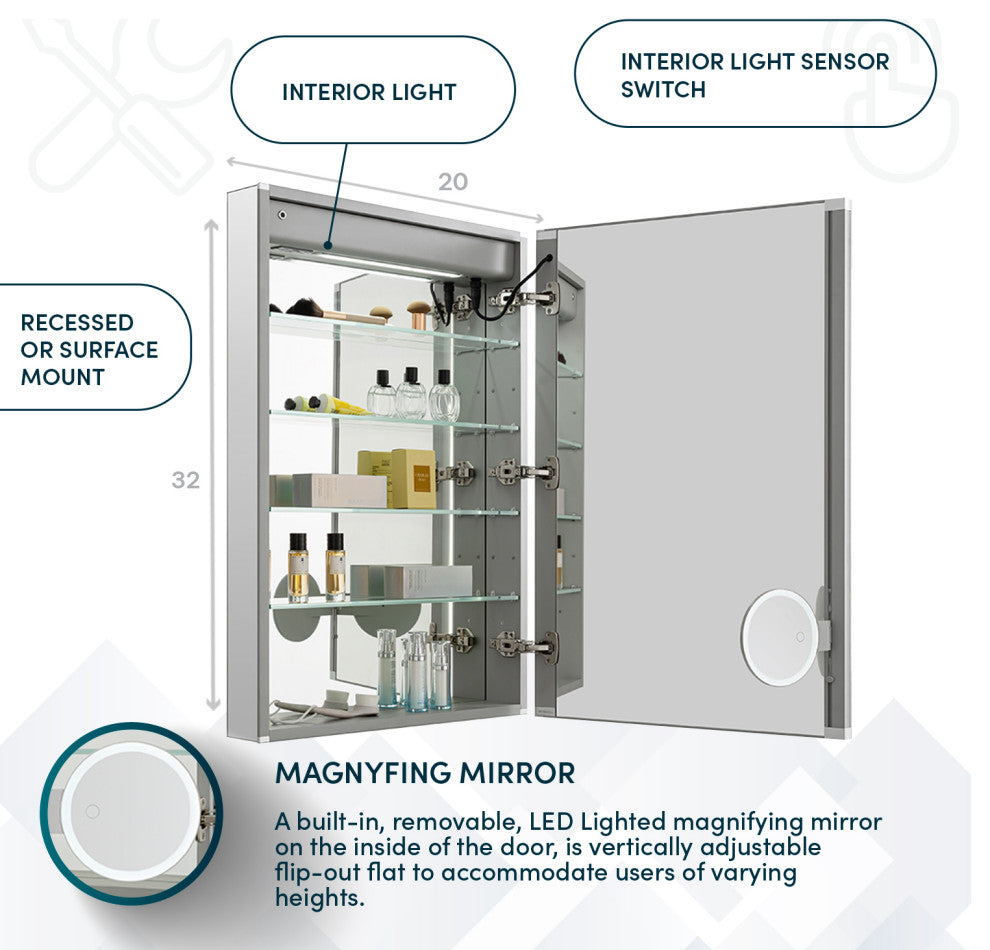 INTERIOR LIGHT

INTERIOR LIGHT SENSOR SWITCH

20

RECESSED OR SURFACE MOUNT

32

MAGNYFING MIRROR

A built-in, removable, LED Lighted magnifying mirror on the inside of the door, is vertically adjustable flip-out flat to accommodate users of varying heights.