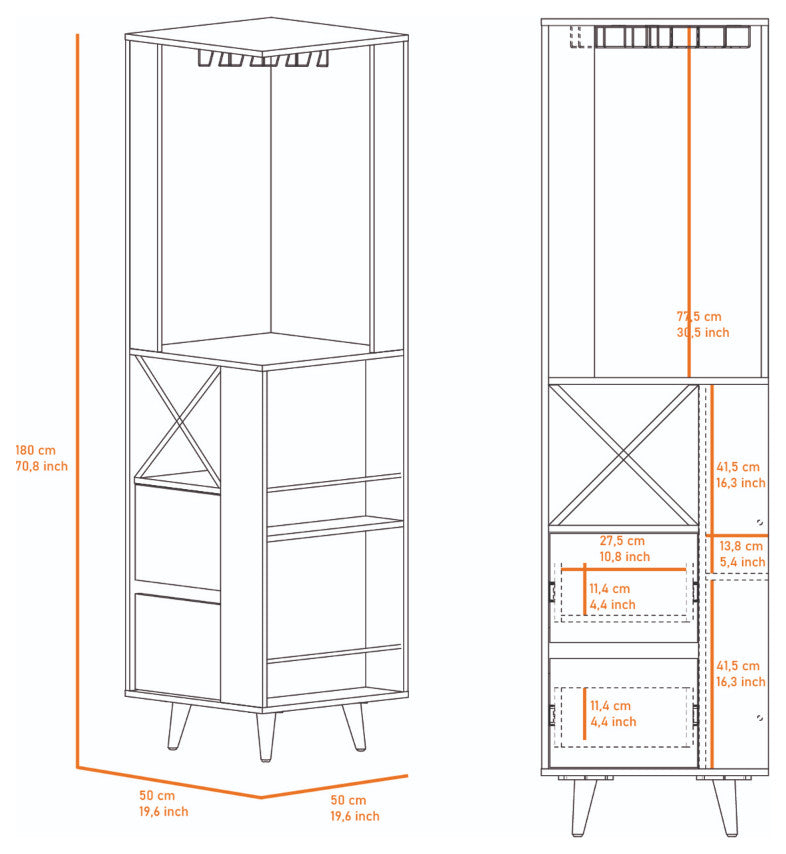 180 cm
70,8 inch

50 cm
19,6 inch

50 cm
19,6 inch

77,5 cm
30,5 inch

41,5 cm
16,3 inch

27,5 cm
10,8 inch

13,8 cm
5,4 inch

11,4 cm
4,4 inch

41,5 cm
16,3 inch

11,4 cm
4,4 inch