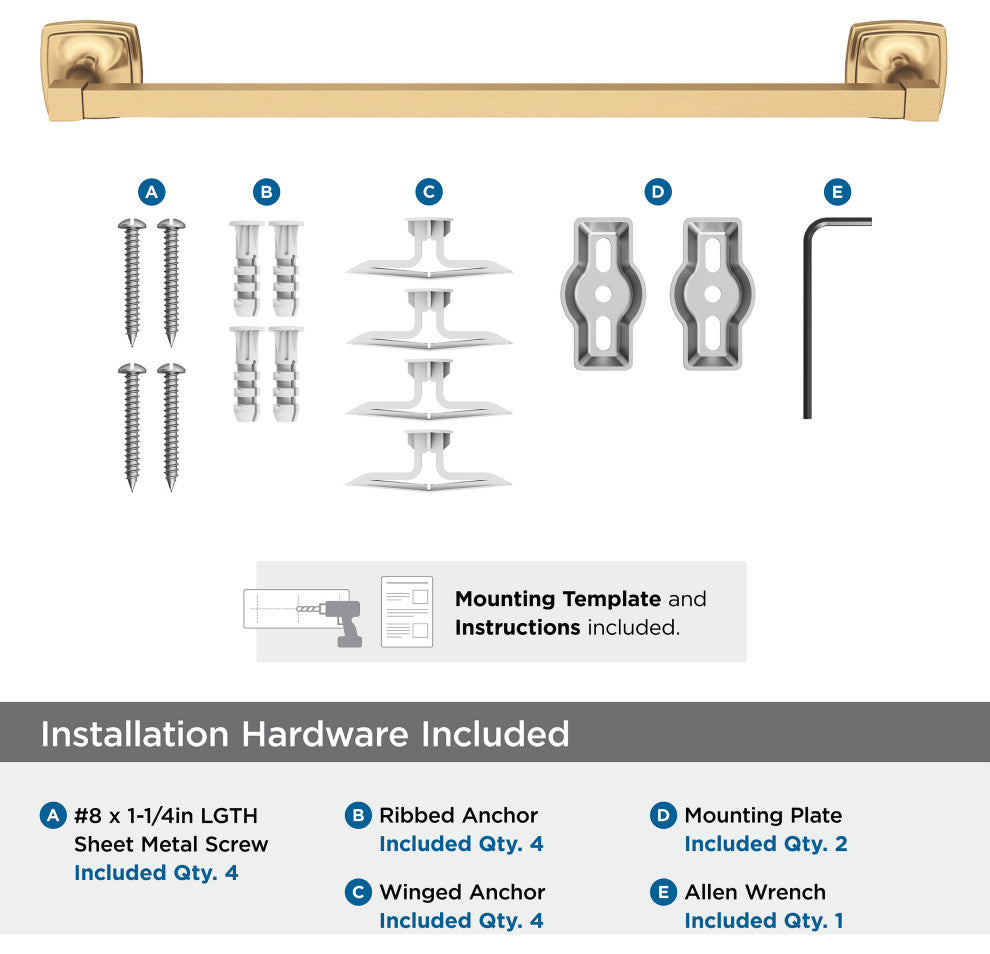 A B C D E

Mounting Template and Instructions included.

Installation Hardware Included

A #8 x 1-1/4in LGTH Sheet Metal Screw Included Qty. 4

B Ribbed Anchor Included Qty. 4

C Winged Anchor Included Qty. 4

D Mounting Plate Included Qty. 2

E Allen Wrench Included Qty. 1