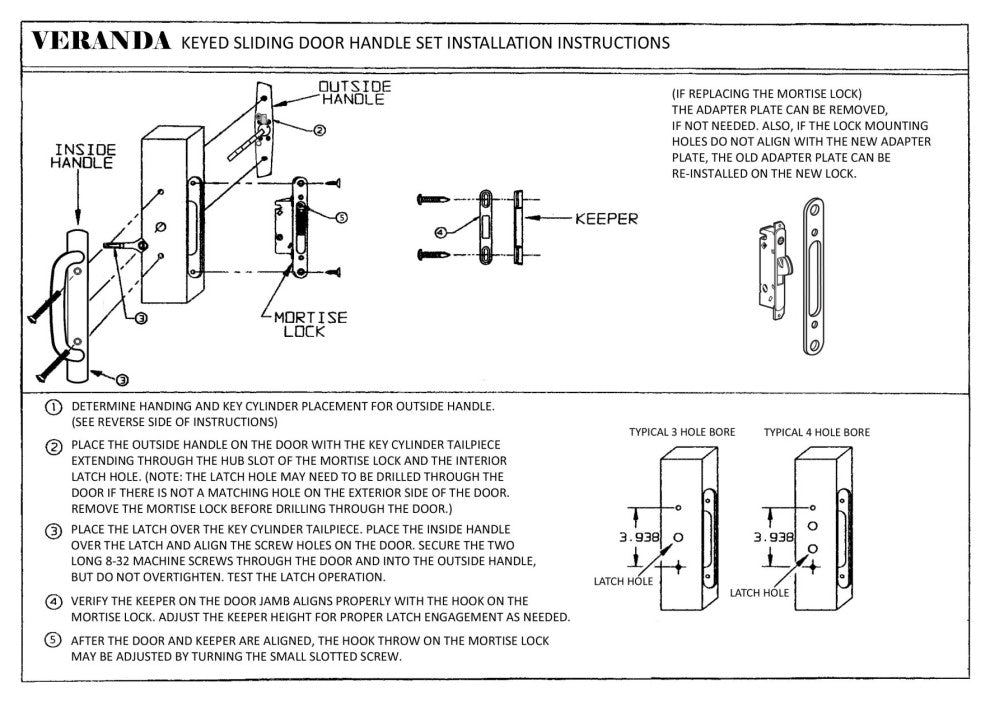 VERANDA KEYED SLIDING DOOR HANDLE SET INSTALLATION INSTRUCTIONS

OUTSIDE HANDLE

②

INSIDE HANDLE

⑤

④

KEEPER

③

MORTISE LOCK

③

(IF REPLACING THE MORTISE LOCK)
THE ADAPTER PLATE CAN BE REMOVED, IF NOT NEEDED. ALSO, IF THE LOCK MOUNTING HOLES DO NOT ALIGN WITH THE NEW ADAPTER PLATE, THE OLD ADAPTER PLATE CAN BE RE-INSTALLED ON THE NEW LOCK.

① DETERMINE HANDING AND KEY CYLINDER PLACEMENT FOR OUTSIDE HANDLE. (SEE REVERSE SIDE OF INSTRUCTIONS)

② PLACE THE OUTSIDE HANDLE ON THE DOOR WITH THE KEY CYLINDER TAILPIECE EXTENDING THROUGH THE HUB SLOT OF THE MORTISE LOCK AND THE INTERIOR LATCH HOLE. (NOTE: THE LATCH HOLE MAY NEED TO BE DRILLED THROUGH THE DOOR IF THERE IS NOT A MATCHING HOLE ON THE EXTERIOR SIDE OF THE DOOR. REMOVE THE MORTISE LOCK BEFORE DRILLING THROUGH THE DOOR.)

③ PLACE THE LATCH OVER THE KEY CYLINDER TAILPIECE. PLACE THE INSIDE HANDLE OVER THE LATCH AND ALIGN THE SCREW HOLES ON THE DOOR. SECURE THE TWO LONG 8-32 MACHINE SCREWS THROUGH THE DOOR AND INTO THE OUTSIDE HANDLE, BUT DO NOT OVERTIGHTEN. TEST THE LATCH OPERATION.

④ VERIFY THE KEEPER ON THE DOOR JAMB ALIGNS PROPERLY WITH THE HOOK ON THE MORTISE LOCK. ADJUST THE KEEPER HEIGHT FOR PROPER LATCH ENGAGEMENT AS NEEDED.

⑤ AFTER THE DOOR AND KEEPER ARE ALIGNED, THE HOOK THROW ON THE MORTISE LOCK MAY BE ADJUSTED BY TURNING THE SMALL SLOTTED SCREW.

TYPICAL 3 HOLE BORE

3.938

LATCH HOLE

TYPICAL 4 HOLE BORE

3.938

LATCH HOLE