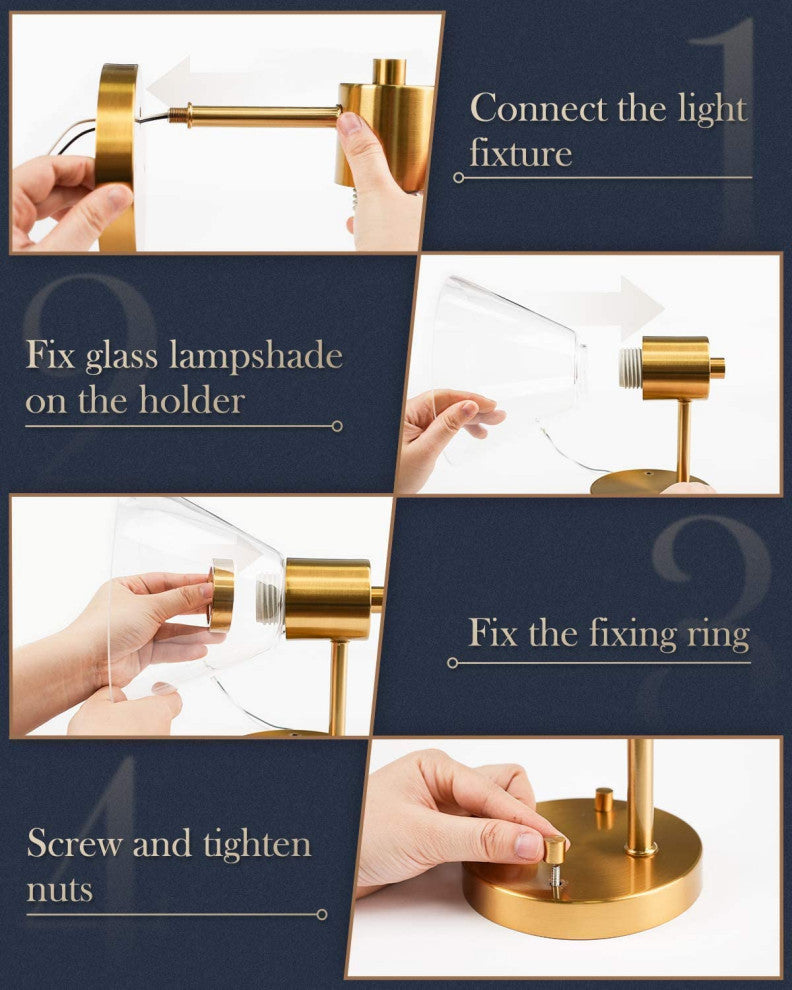 1

Connect the light fixture

2

Fix glass lampshade on the holder

3

Fix the fixing ring

4

Screw and tighten nuts