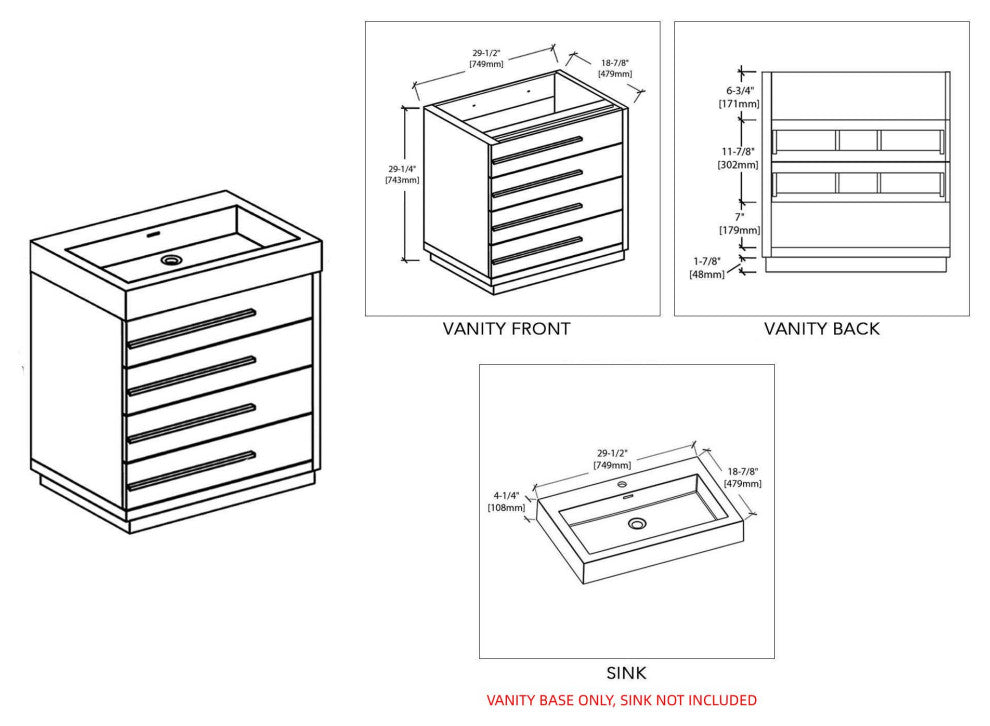 29-1/2"
[749mm]

18-7/8"
[479mm]

29-1/4"
[743mm]

VANITY FRONT

6-3/4"
[171mm]

11-7/8"
[302mm]

7"
[179mm]

1-7/8"
[48mm]

VANITY BACK

29-1/2"
[749mm]

18-7/8"
[479mm]

4-1/4"
[108mm]

SINK

VANITY BASE ONLY, SINK NOT INCLUDED