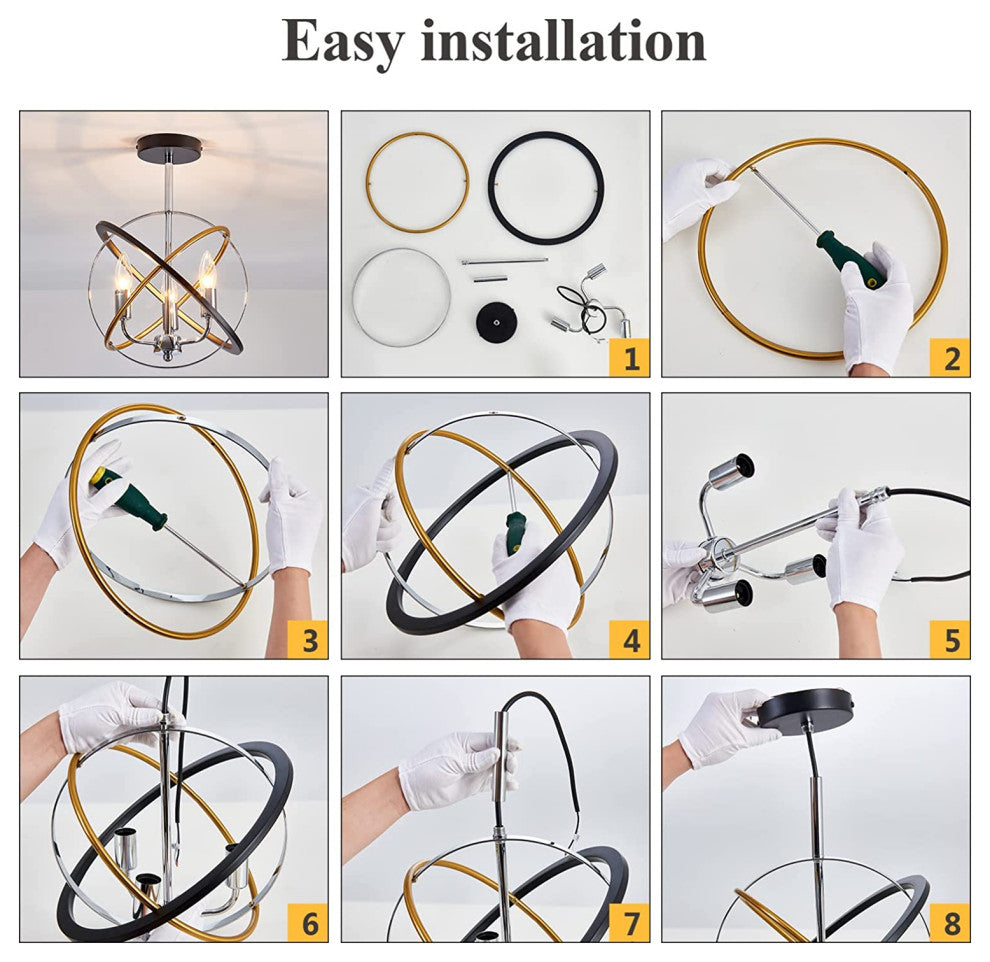 Easy installation

1

2

3

4

5

6

7

8