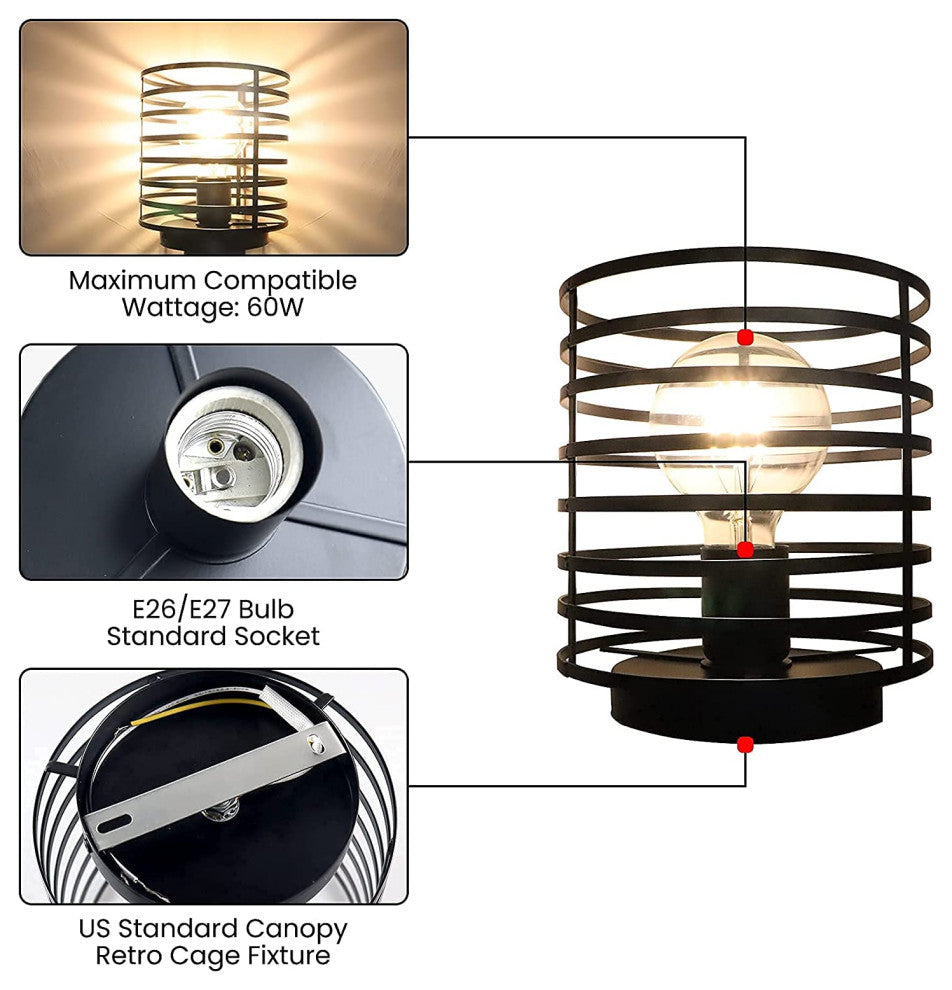 Maximum Compatible Wattage: 60W

E26/E27 Bulb Standard Socket

US Standard Canopy Retro Cage Fixture