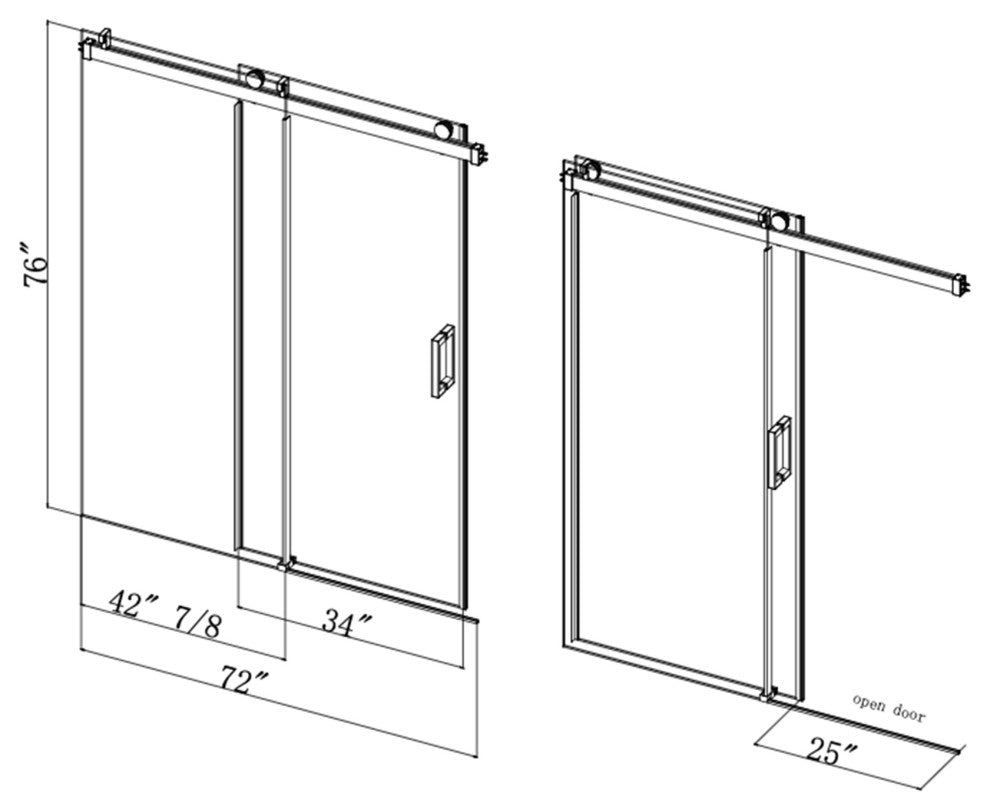 76″

42″ 7/8

34″

72″

open door

25″