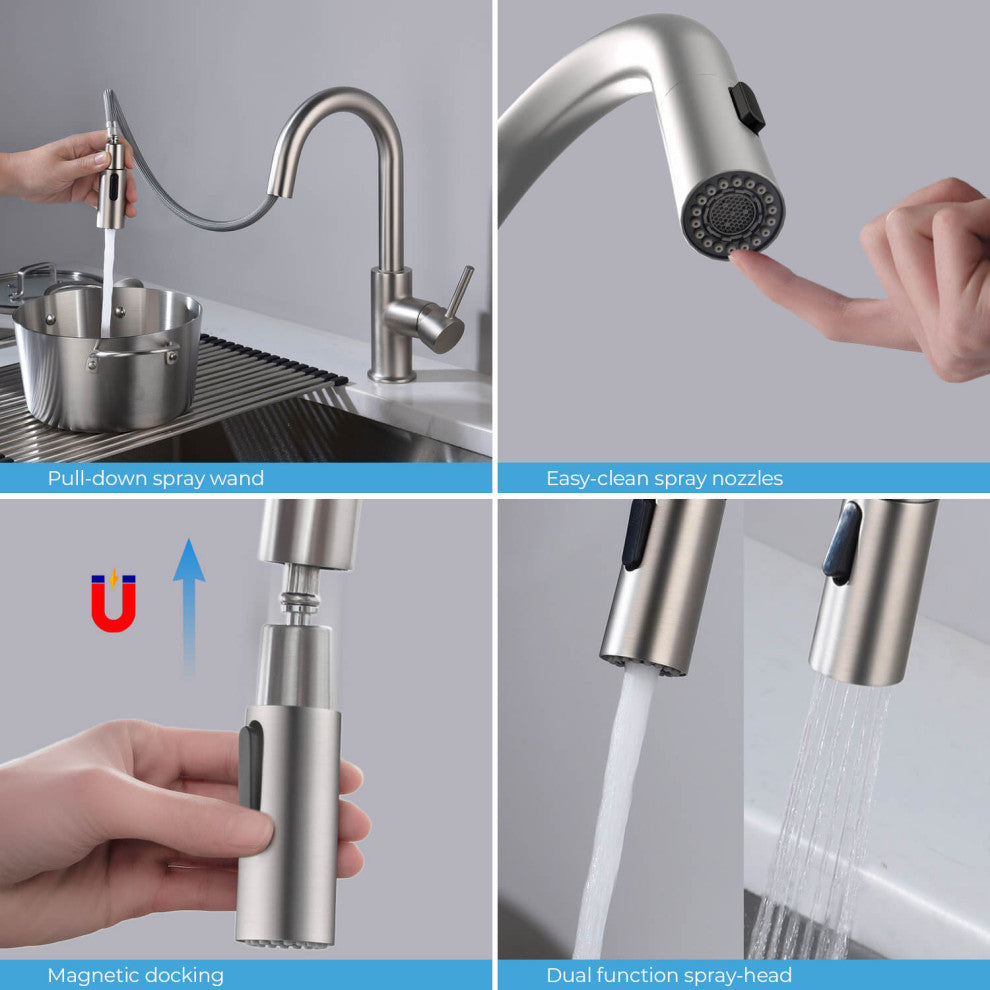 Pull-down spray wand

Easy-clean spray nozzles

Magnetic docking

Dual function spray-head