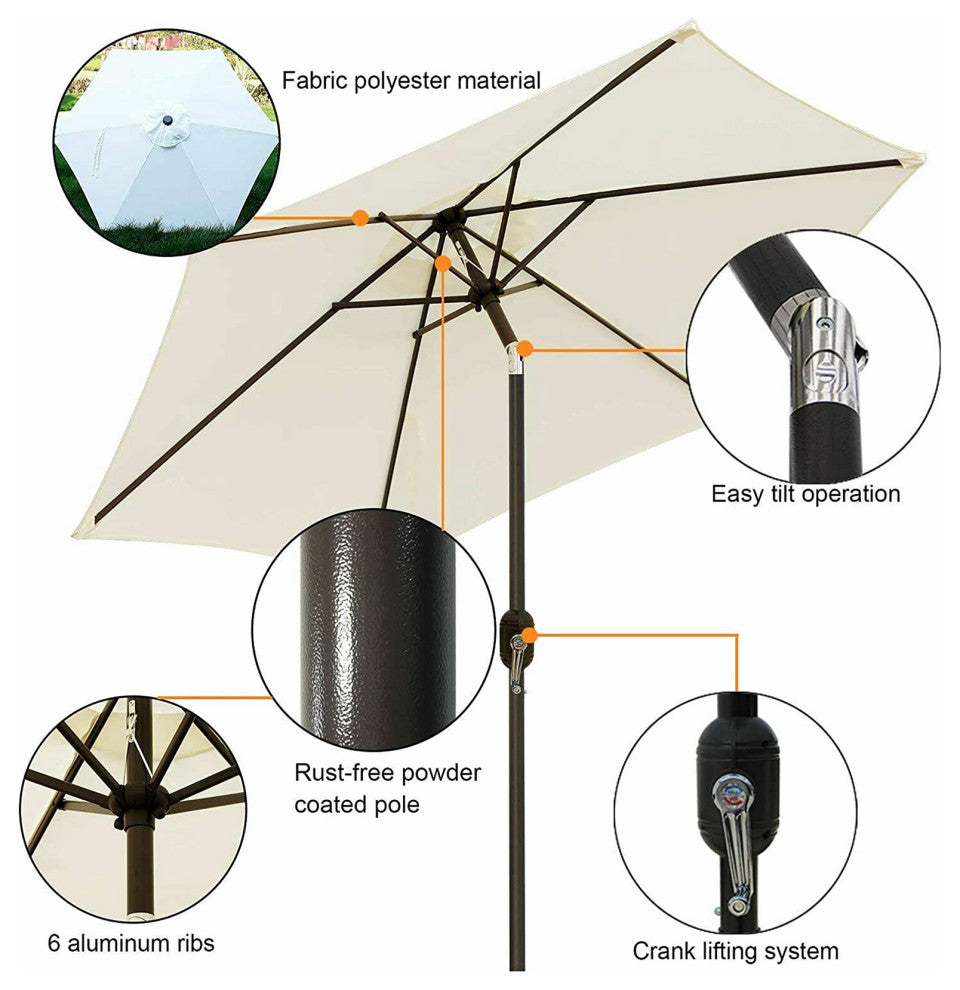 Fabric polyester material

Easy tilt operation

Rust-free powder coated pole

6 aluminum ribs

Crank lifting system