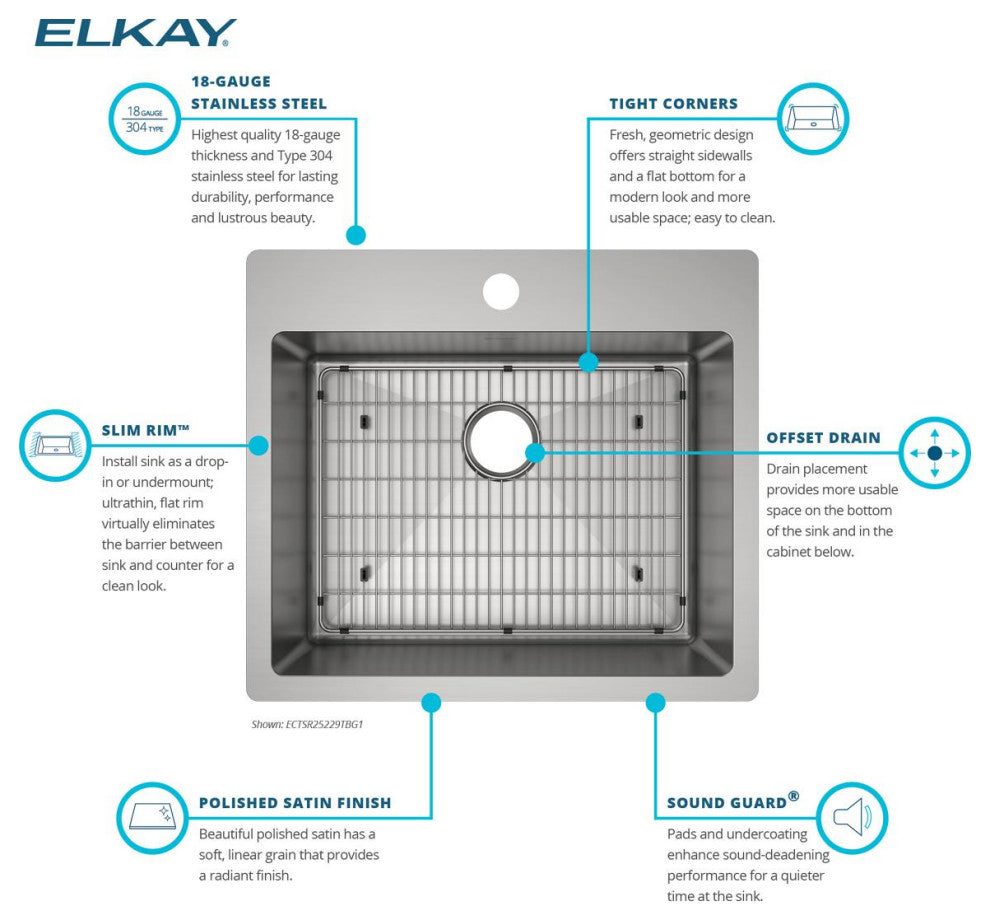 ELKAY

18 GAUGE
304 TYPE

18-GAUGE STAINLESS STEEL

Highest quality 18-gauge thickness and Type 304 stainless steel for lasting durability, performance and lustrous beauty.

TIGHT CORNERS

Fresh, geometric design offers straight sidewalls and a flat bottom for a modern look and more usable space; easy to clean.

SLIM RIM™

Install sink as a drop-in or undermount; ultrathin, flat rim virtually eliminates the barrier between sink and counter for a clean look.

OFFSET DRAIN

Drain placement provides more usable space on the bottom of the sink and in the cabinet below.

Shown: ECTSR25229TBG1

POLISHED SATIN FINISH

Beautiful polished satin has a soft, linear grain that provides a radiant finish.

SOUND GUARD®

Pads and undercoating enhance sound-deadening performance for a quieter time at the sink.