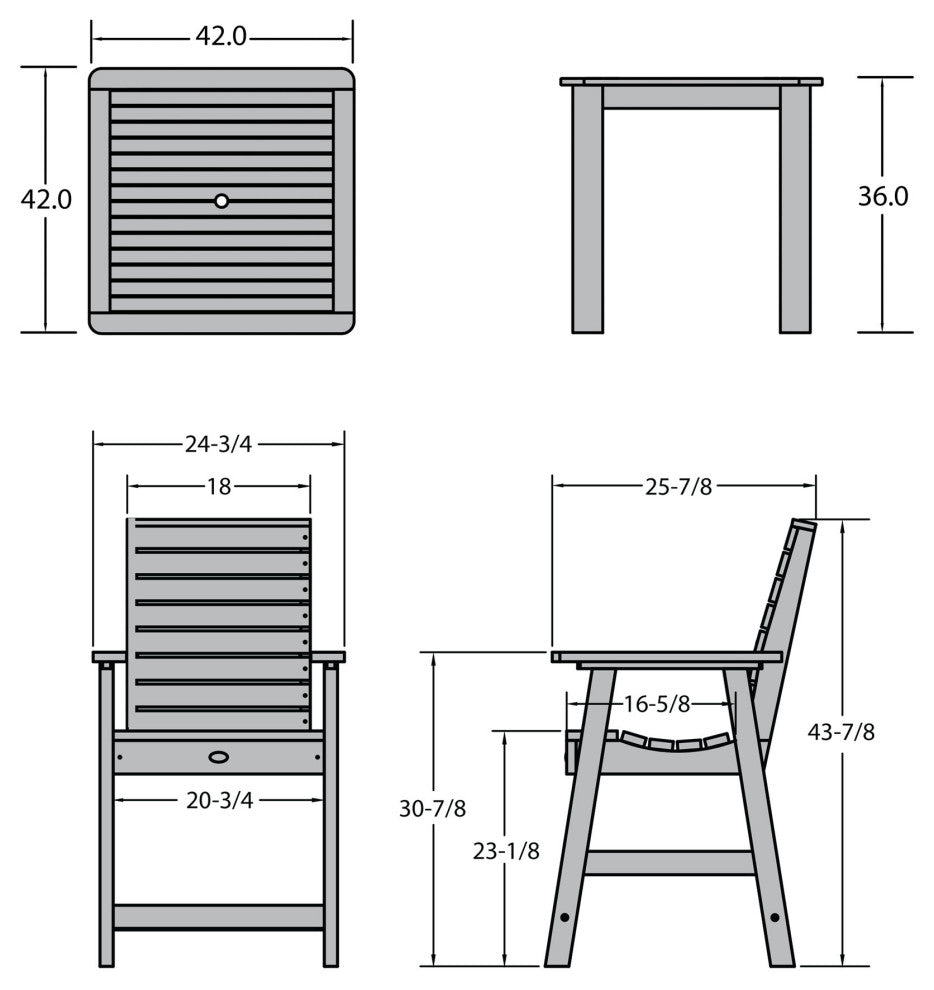 42.0

42.0

36.0

24-3/4

18

20-3/4

25-7/8

16-5/8

43-7/8

30-7/8

23-1/8