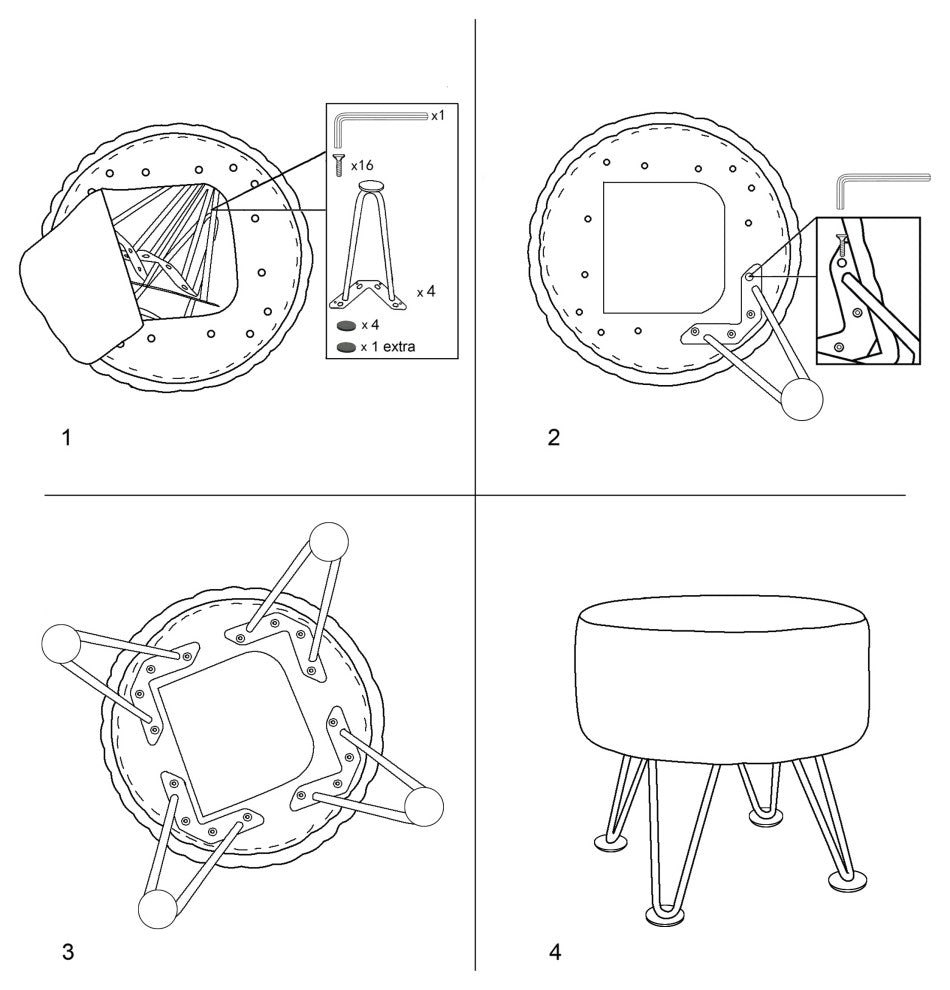 x1
x16
x 4
x 4
x 1 extra

1

2

3

4