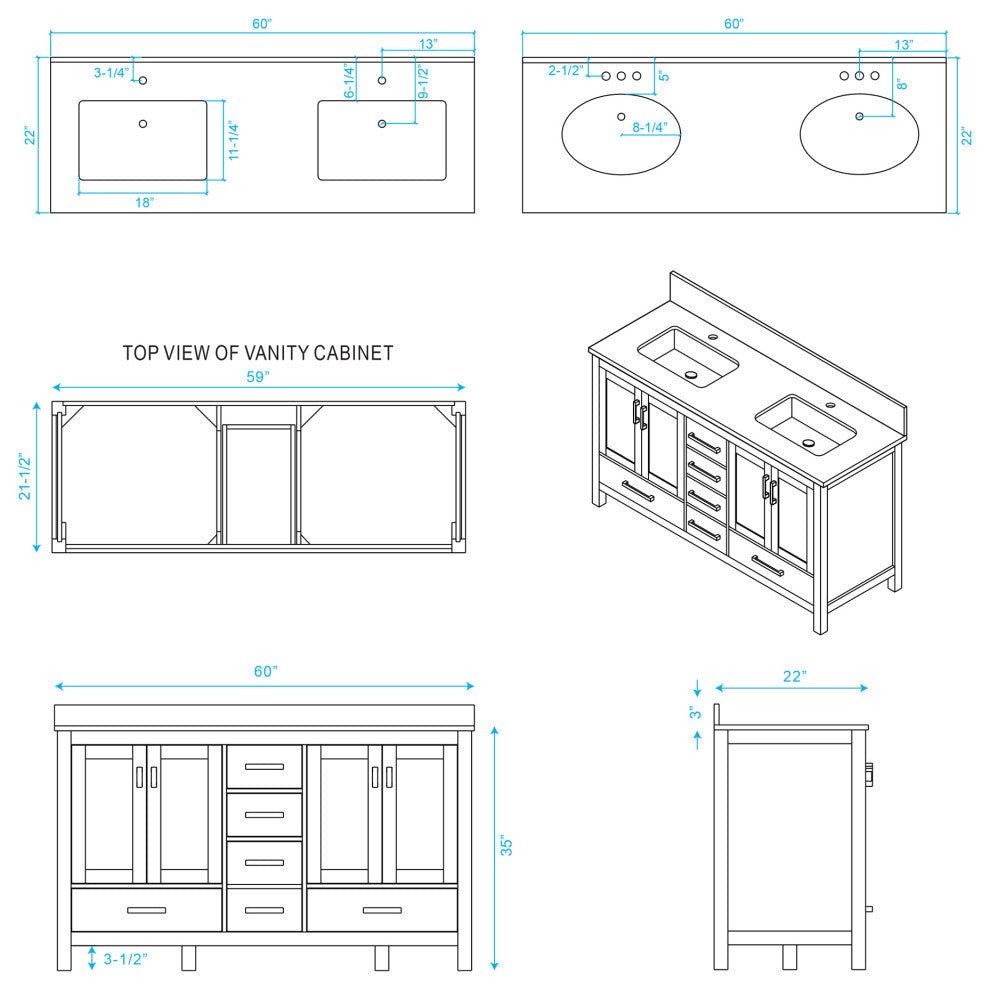 60"
13"
3-1/4"
6-1/4"
9-1/2"
22"
11-1/4"
18"

60"
13"
2-1/2"
5"
8"
8-1/4"
22"

TOP VIEW OF VANITY CABINET
59"
21-1/2"

60"
35"
3-1/2"

22"
3"