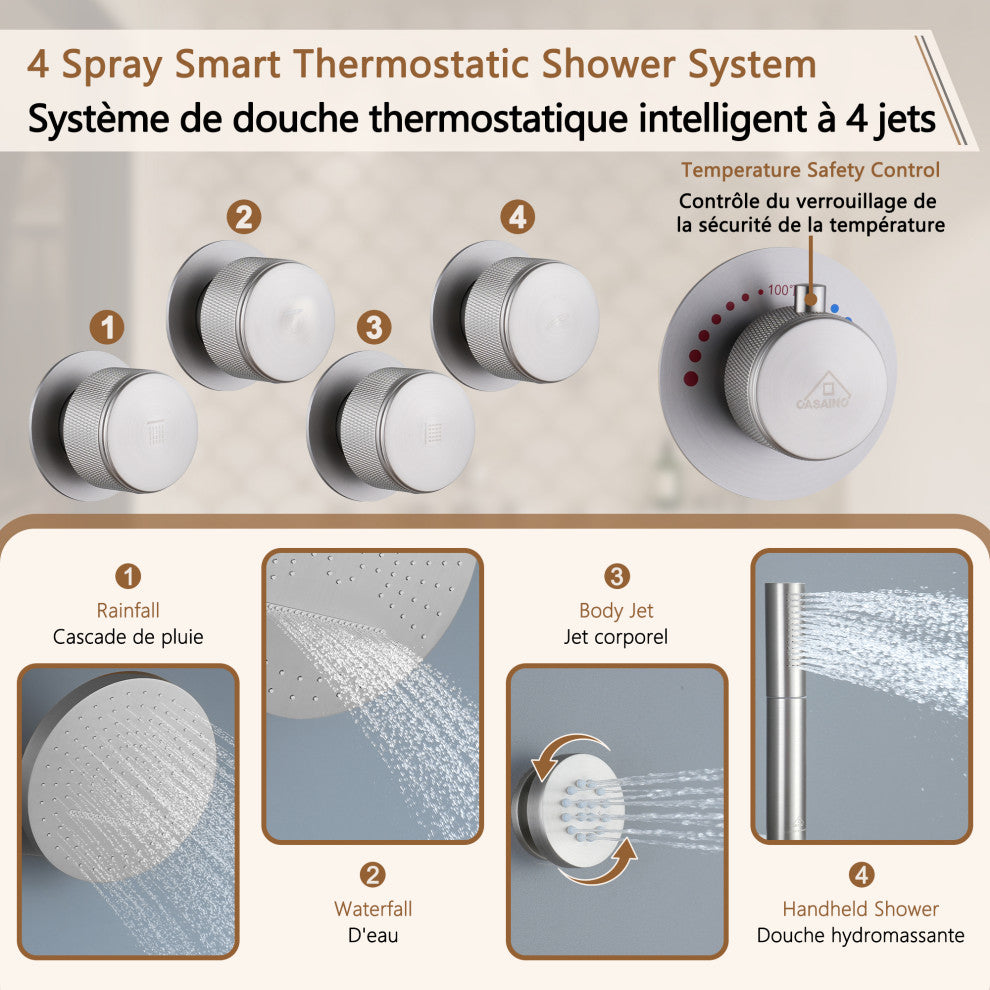 4 Spray Smart Thermostatic Shower System
Système de douche thermostatique intelligent à 4 jets

Temperature Safety Control
Contrôle du verrouillage de la sécurité de la température

2

4

1

3

100°

CASAINC

1
Rainfall
Cascade de pluie

2
Waterfall
D'eau

3
Body Jet
Jet corporel

4
Handheld Shower
Douche hydromassante