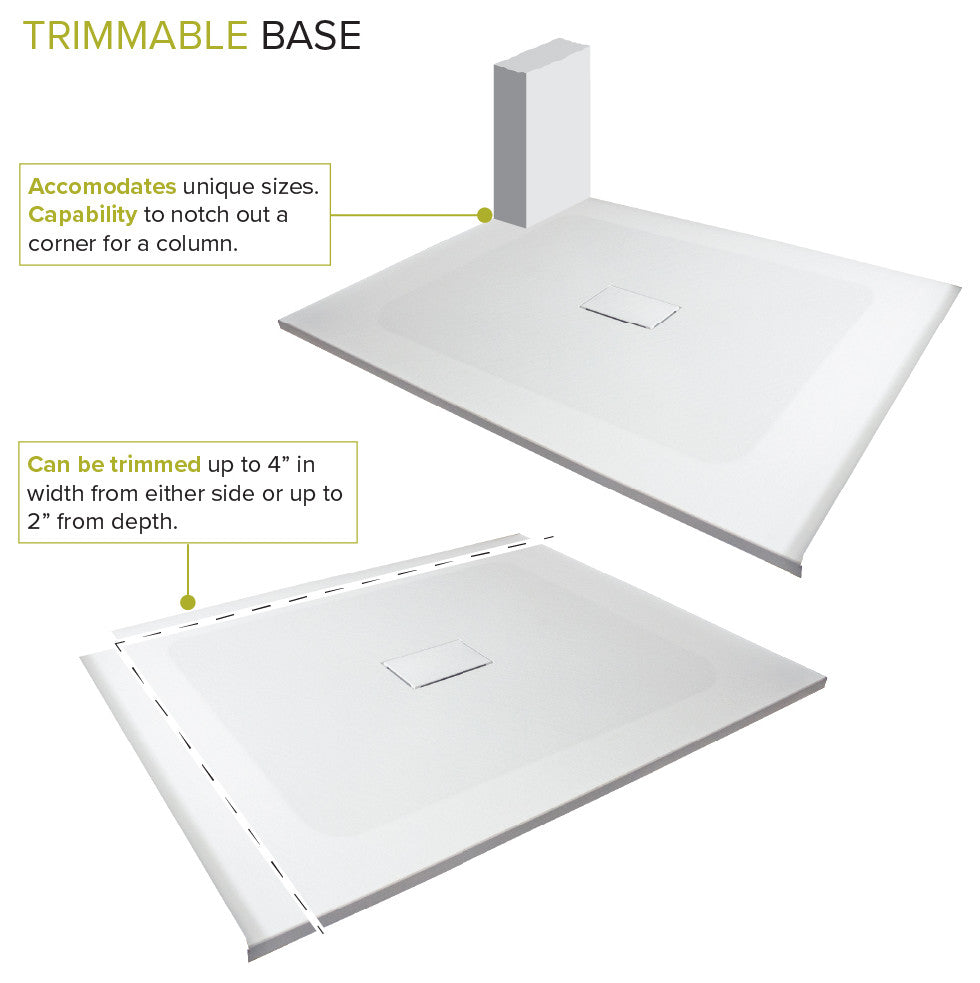 TRIMMABLE BASE

Accomodates unique sizes. Capability to notch out a corner for a column.

Can be trimmed up to 4” in width from either side or up to 2” from depth.