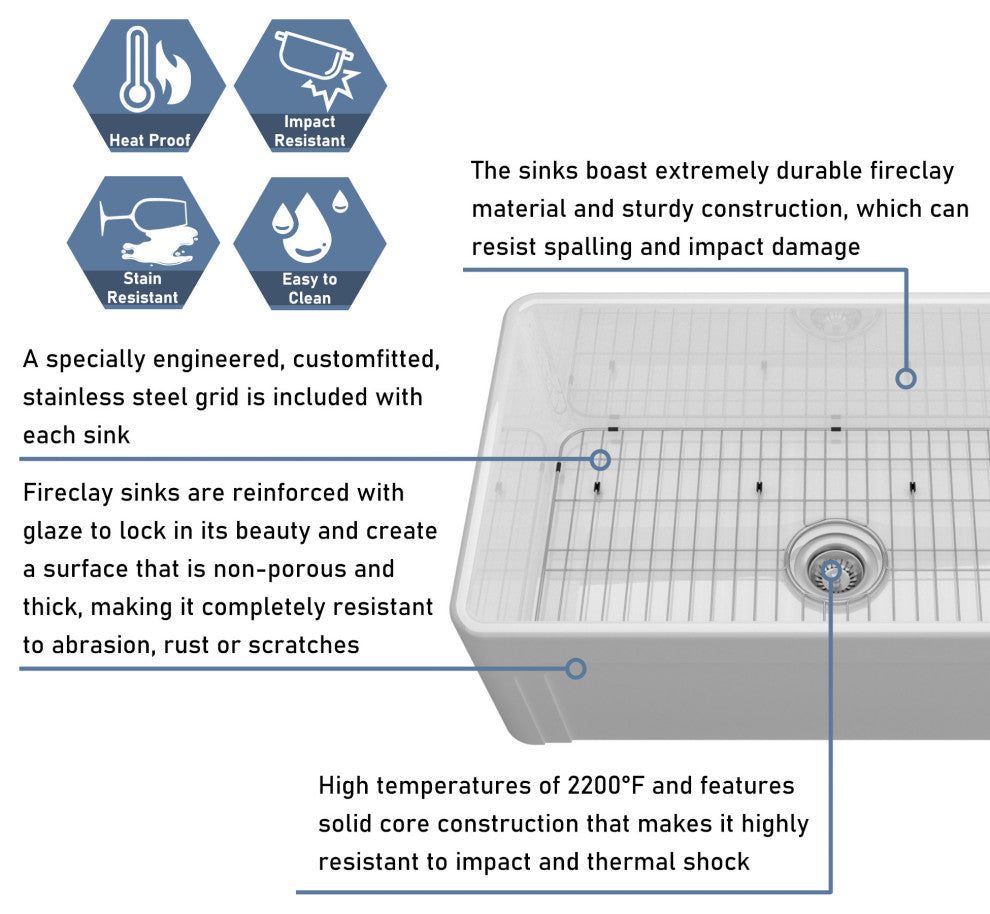 Heat Proof

Impact Resistant

Stain Resistant

Easy to Clean

The sinks boast extremely durable fireclay material and sturdy construction, which can resist spalling and impact damage

A specially engineered, customfitted, stainless steel grid is included with each sink

Fireclay sinks are reinforced with glaze to lock in its beauty and create a surface that is non-porous and thick, making it completely resistant to abrasion, rust or scratches

High temperatures of 2200°F and features solid core construction that makes it highly resistant to impact and thermal shock