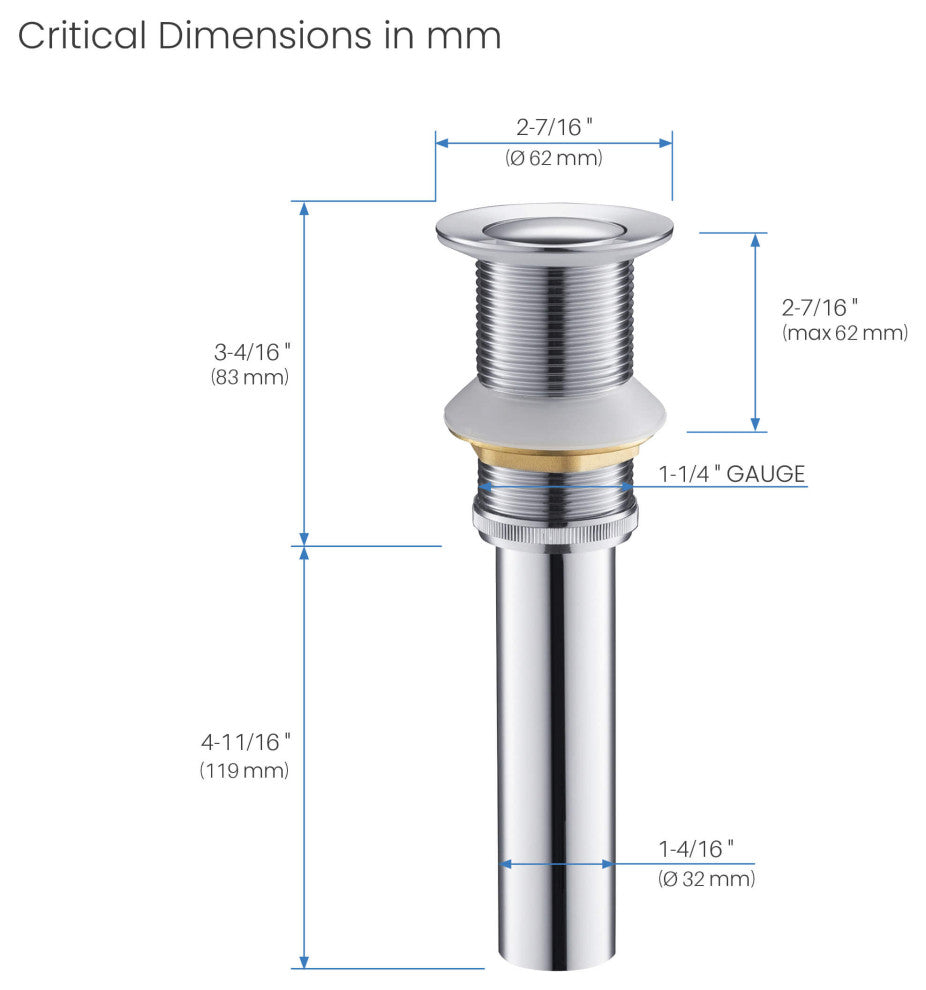 Critical Dimensions in mm

2-7/16 "
(Ø 62 mm)

3-4/16 "
(83 mm)

2-7/16 "
(max 62 mm)

1-1/4 " GAUGE

4-11/16 "
(119 mm)

1-4/16 "
(Ø 32 mm)