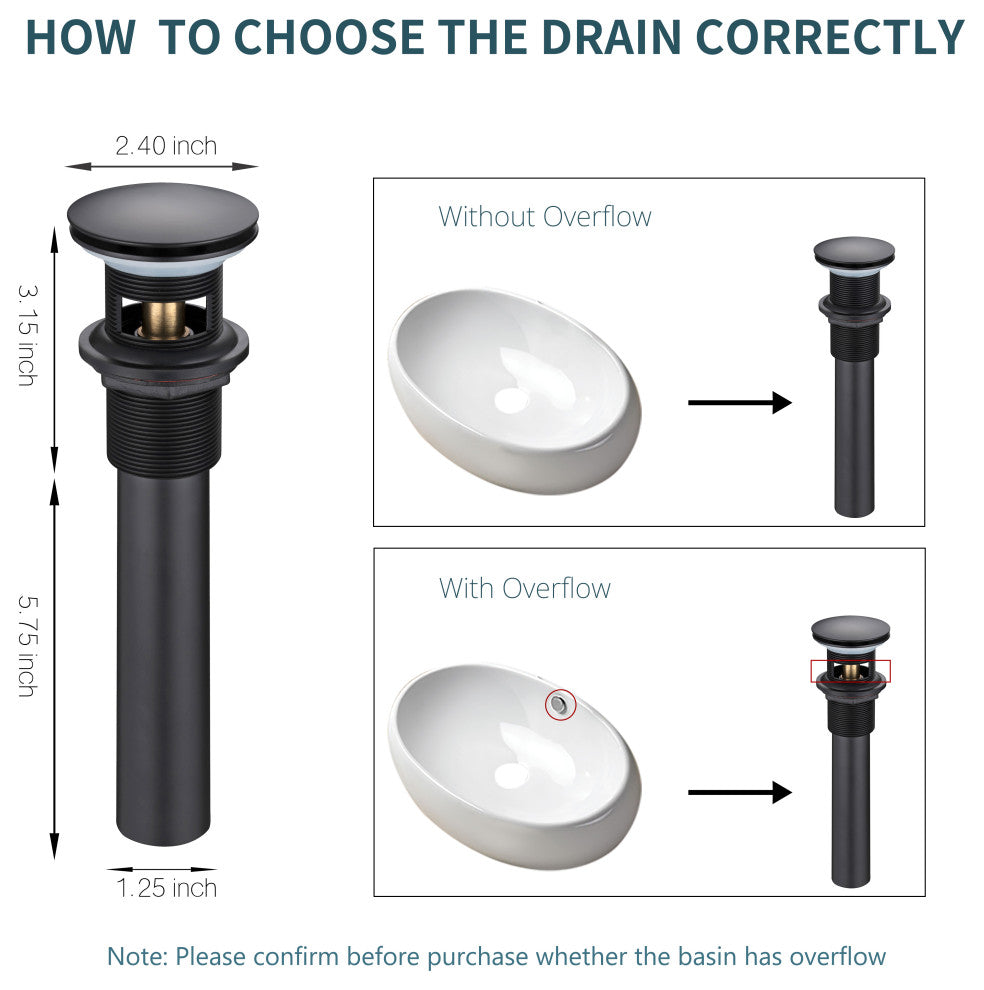 HOW TO CHOOSE THE DRAIN CORRECTLY

2.40 inch

3.15 inch

5.75 inch

1.25 inch

Without Overflow

With Overflow

Note: Please confirm before purchase whether the basin has overflow