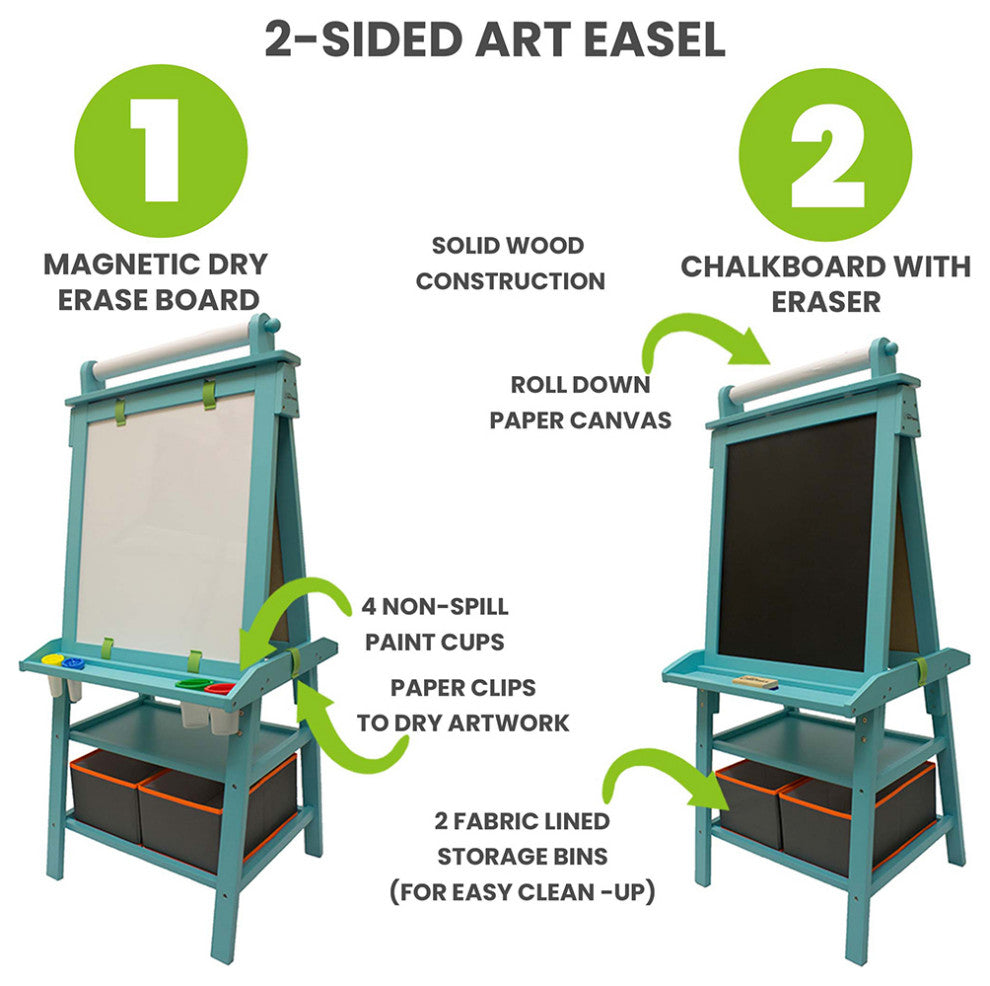 2-SIDED ART EASEL

1

MAGNETIC DRY ERASE BOARD

SOLID WOOD CONSTRUCTION

2

CHALKBOARD WITH ERASER

ROLL DOWN PAPER CANVAS

4 NON-SPILL PAINT CUPS

PAPER CLIPS TO DRY ARTWORK

2 FABRIC LINED STORAGE BINS (FOR EASY CLEAN -UP)