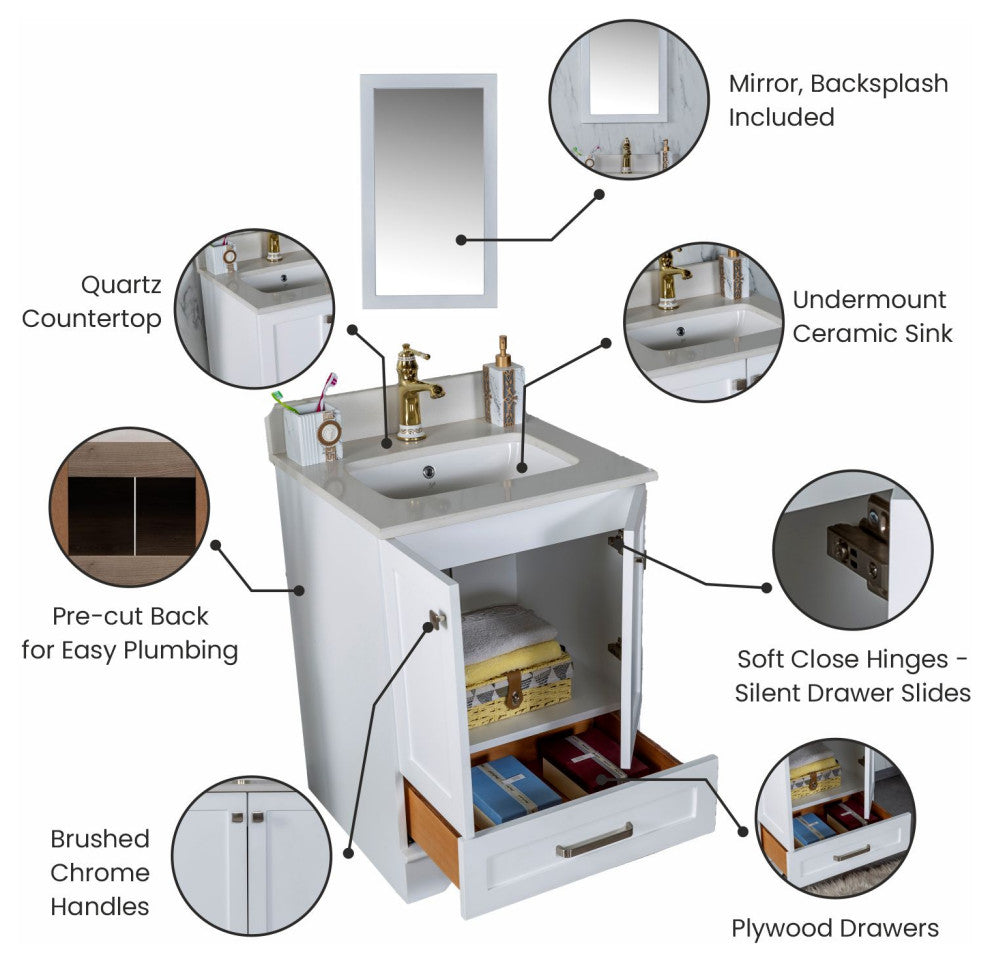 Mirror, Backsplash Included

Quartz Countertop

Undermount Ceramic Sink

Pre-cut Back for Easy Plumbing

Soft Close Hinges - Silent Drawer Slides

Brushed Chrome Handles

Plywood Drawers