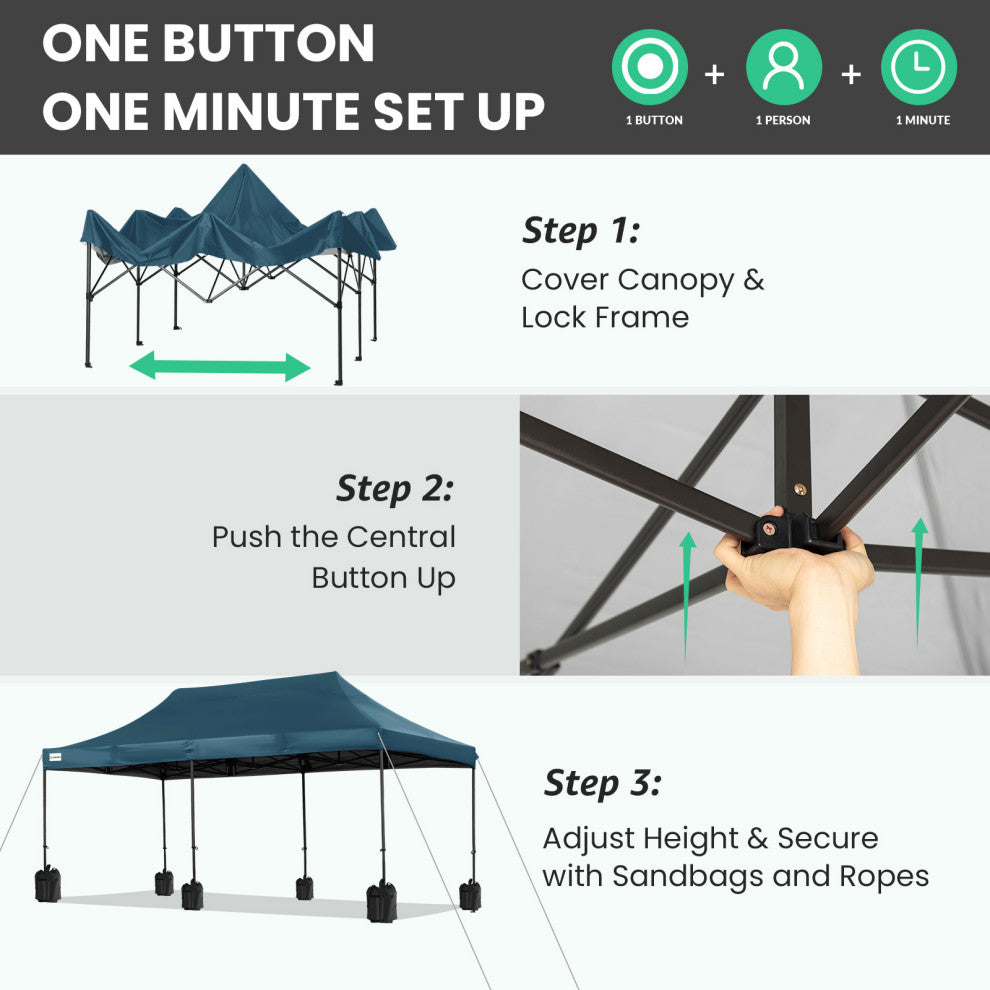 ONE BUTTON
ONE MINUTE SET UP

1 BUTTON + 1 PERSON + 1 MINUTE

Step 1:
Cover Canopy & Lock Frame

Step 2:
Push the Central Button Up

Step 3:
Adjust Height & Secure with Sandbags and Ropes