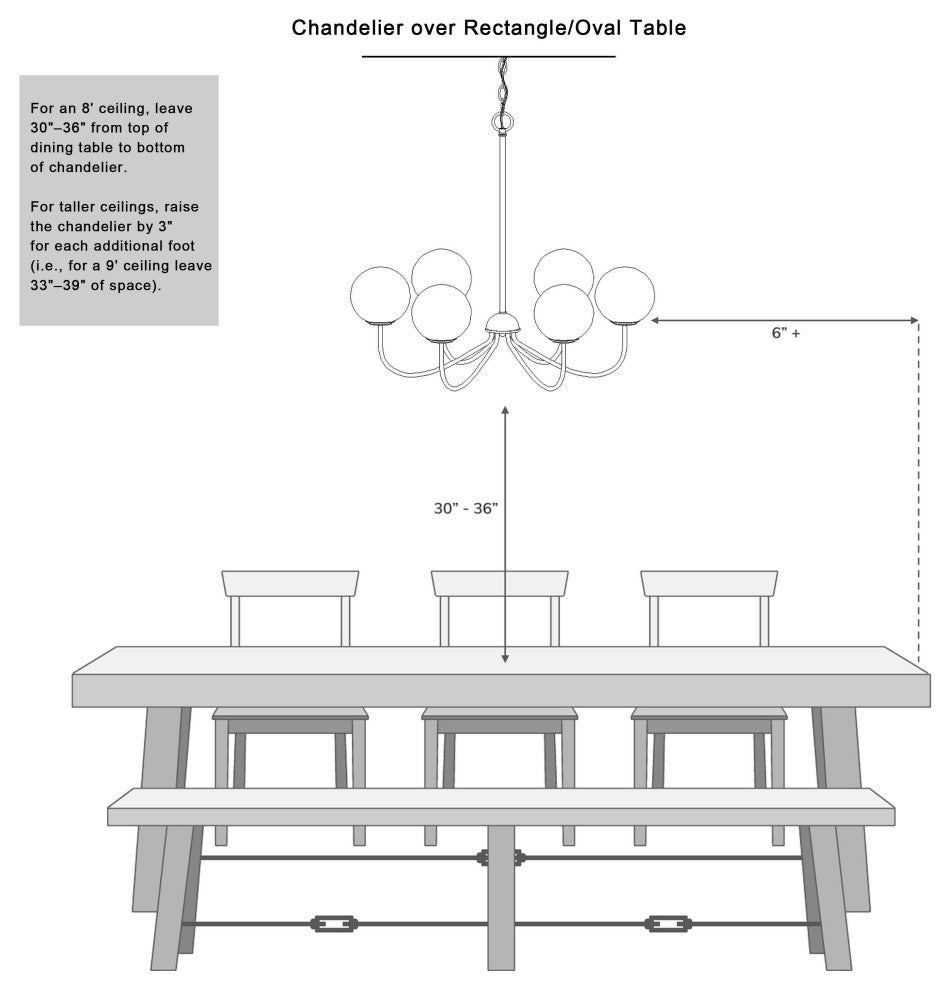 Chandelier over Rectangle/Oval Table

For an 8' ceiling, leave 30"–36" from top of dining table to bottom of chandelier.

For taller ceilings, raise the chandelier by 3" for each additional foot (i.e., for a 9' ceiling leave 33"–39" of space).

6" +

30" - 36"