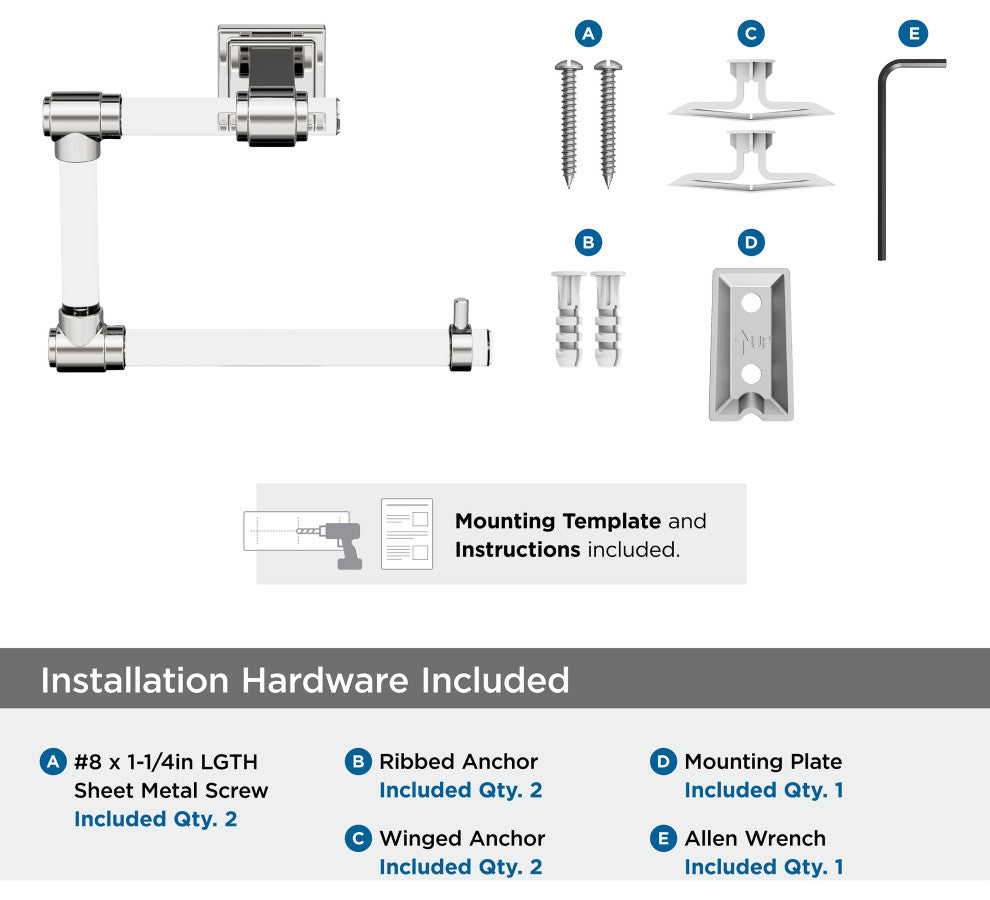 A

C

E

B

D

UP

Mounting Template and Instructions included.

Installation Hardware Included

A #8 x 1-1/4in LGTH Sheet Metal Screw Included Qty. 2

B Ribbed Anchor Included Qty. 2

C Winged Anchor Included Qty. 2

D Mounting Plate Included Qty. 1

E Allen Wrench Included Qty. 1