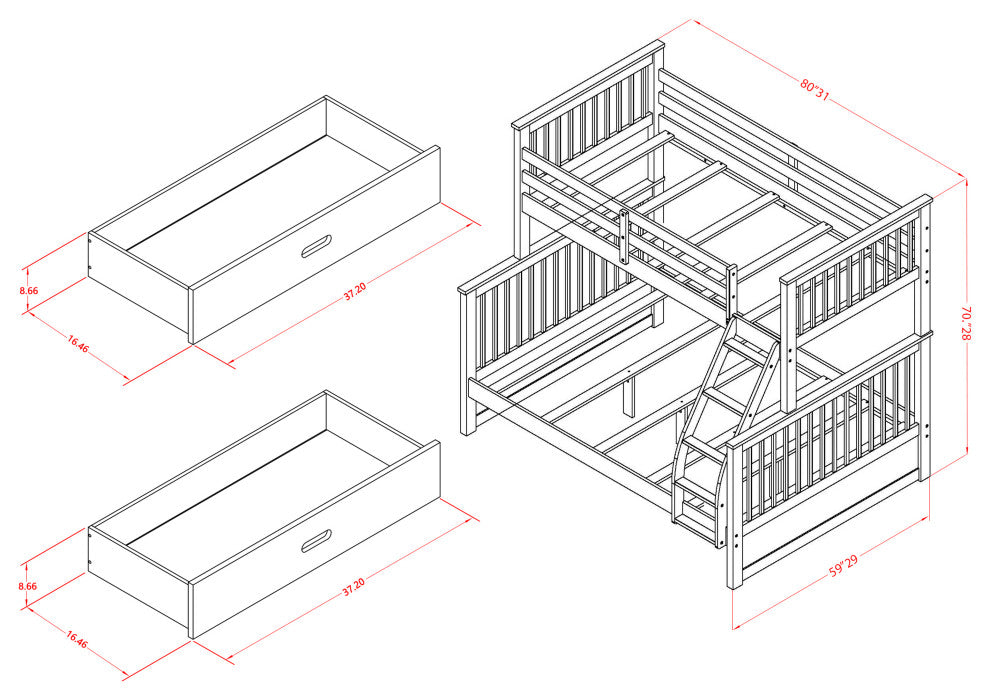 8.66
16.46
37.20
8.66
16.46
37.20
80"31
70."28
59"29