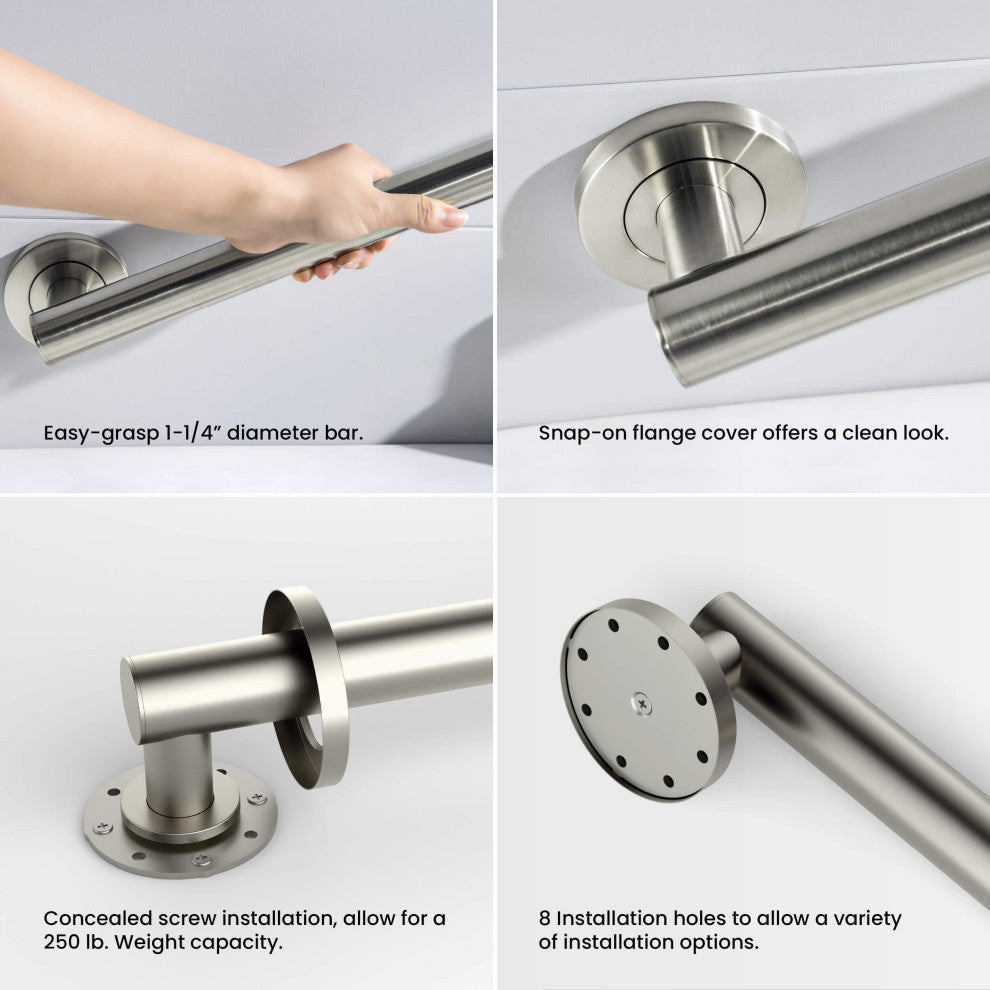 Easy-grasp 1-1/4" diameter bar.

Snap-on flange cover offers a clean look.

Concealed screw installation, allow for a 250 lb. Weight capacity.

8 Installation holes to allow a variety of installation options.