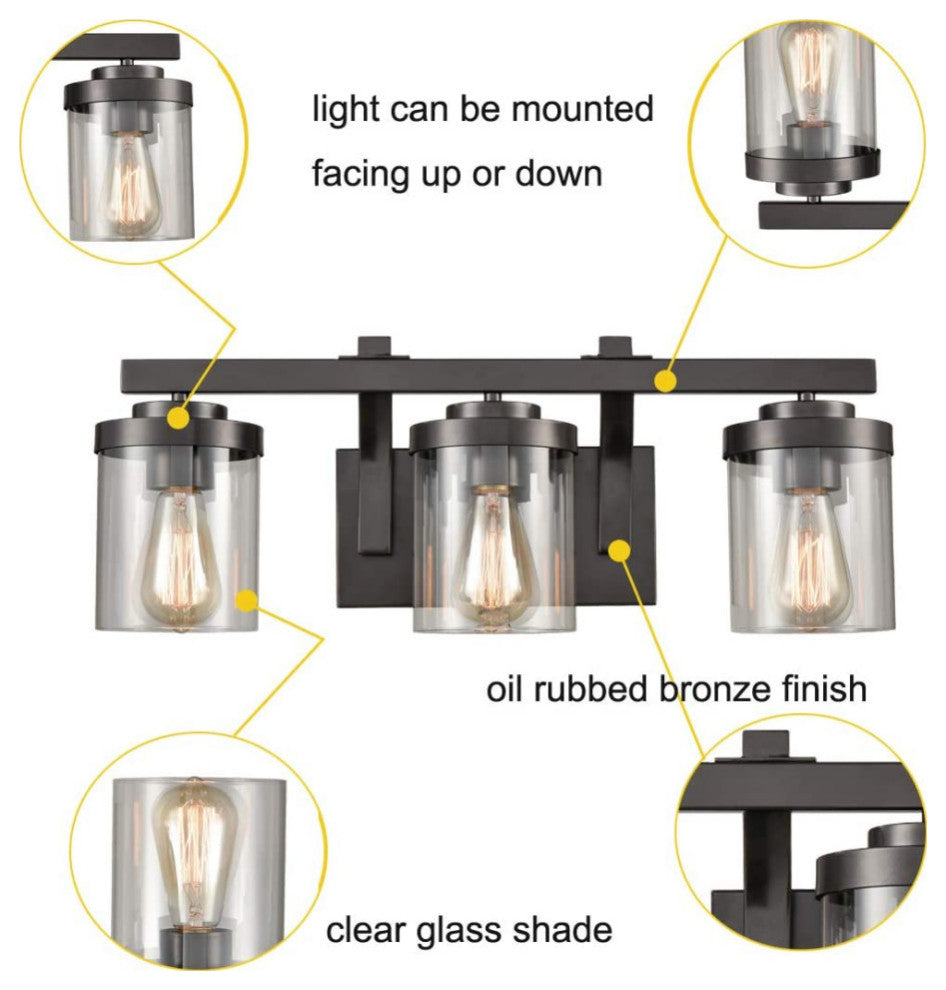 light can be mounted facing up or down

oil rubbed bronze finish

clear glass shade