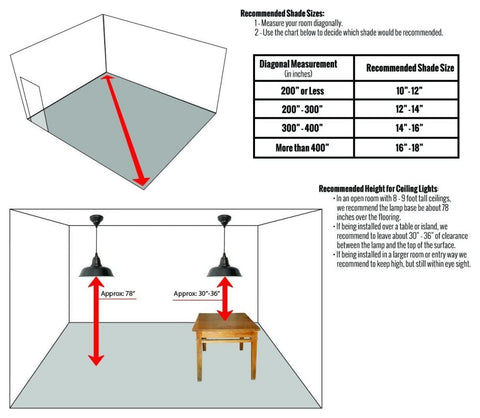 Recommended Shade Sizes:
1 - Measure your room diagonally.
2 - Use the chart below to decide which shade would be recommended.

| Diagonal Measurement (in inches) | Recommended Shade Size |
|---|---|
| 200" or Less | 10"-12" |
| 200" - 300" | 12" - 14" |
| 300" - 400" | 14" - 16" |
| More than 400" | 16" - 18" |

Recommended Height for Ceiling Lights:
- In an open room with 8 - 9 foot tall ceilings, we recommend the lamp base be about 78 inches over the flooring.
- If being installed over a table or island, we recommend to leave about 30" - 36" of clearance between the lamp and the top of the surface.
- If being installed in a larger room or entry way we recommend to keep high, but still within eye sight.

Approx: 78"

Approx: 30"-36"