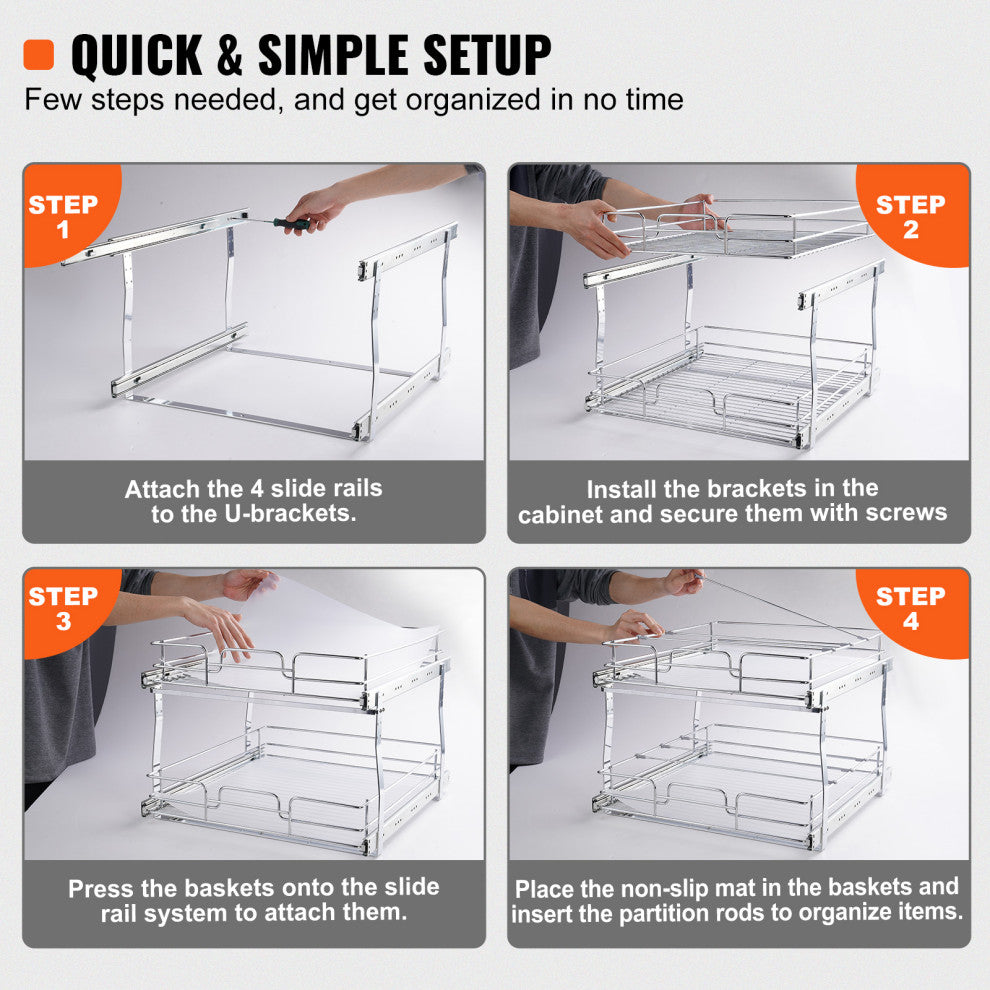 QUICK & SIMPLE SETUP

Few steps needed, and get organized in no time

STEP 1

Attach the 4 slide rails to the U-brackets.

STEP 2

Install the brackets in the cabinet and secure them with screws

STEP 3

Press the baskets onto the slide rail system to attach them.

STEP 4

Place the non-slip mat in the baskets and insert the partition rods to organize items.