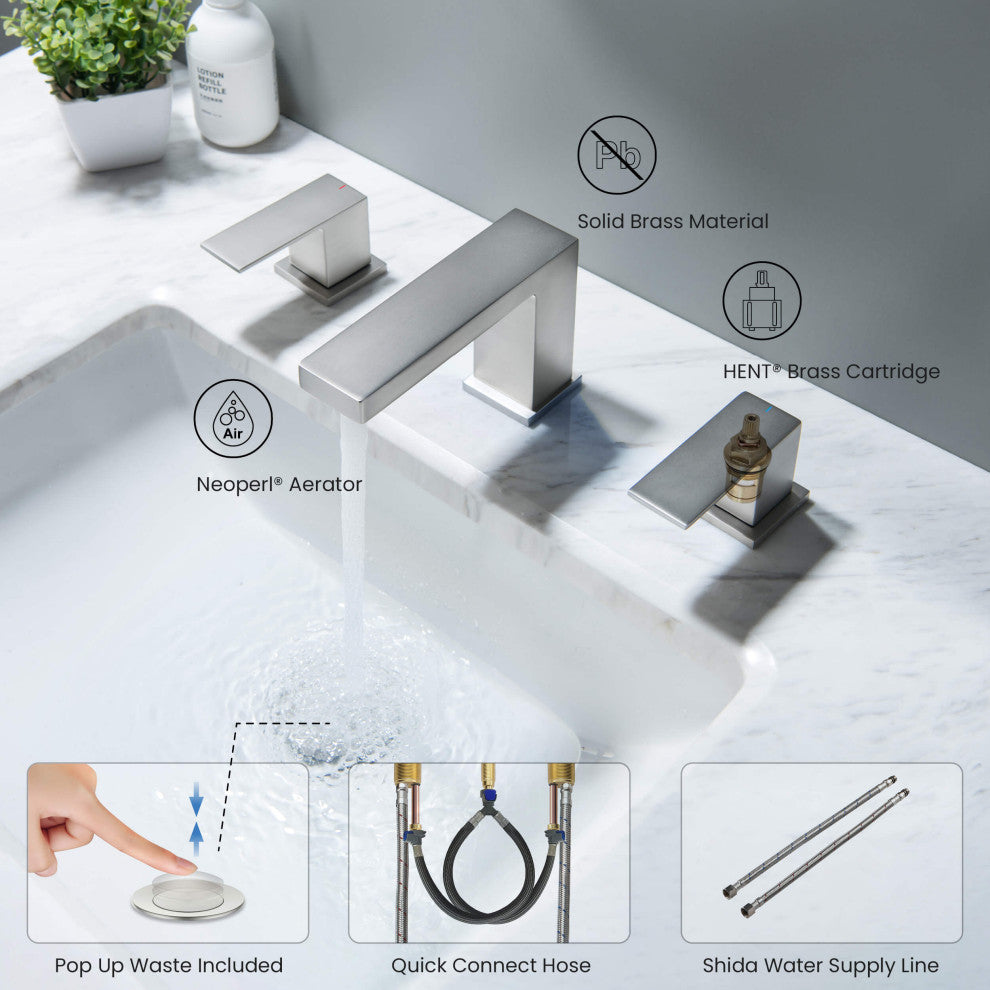 LOTION REFILL BOTTLE

Pb

Solid Brass Material

HENT® Brass Cartridge

Air

Neoperl® Aerator

Pop Up Waste Included

Quick Connect Hose

Shida Water Supply Line