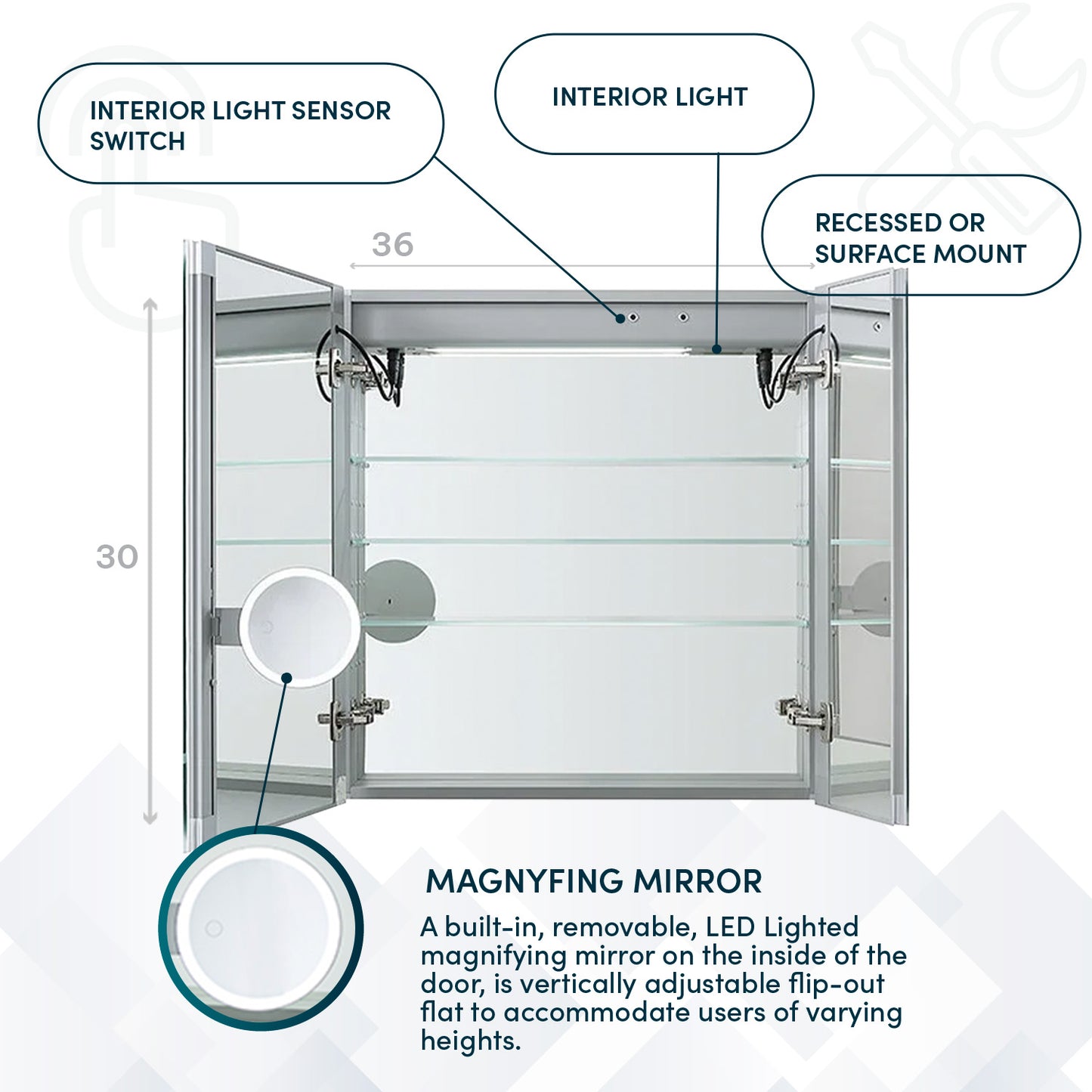 INTERIOR LIGHT SENSOR SWITCH

INTERIOR LIGHT

RECESSED OR SURFACE MOUNT

36

30

MAGNYFING MIRROR

A built-in, removable, LED Lighted magnifying mirror on the inside of the door, is vertically adjustable flip-out flat to accommodate users of varying heights.