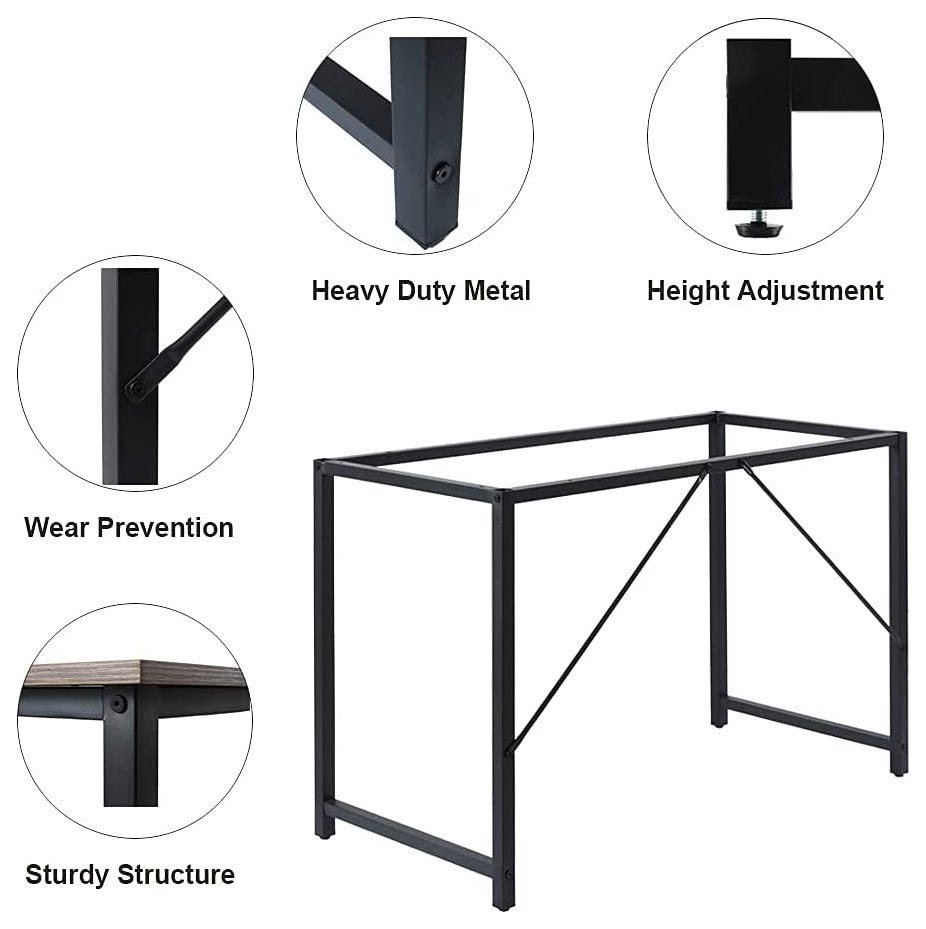 Heavy Duty Metal

Height Adjustment

Wear Prevention

Sturdy Structure