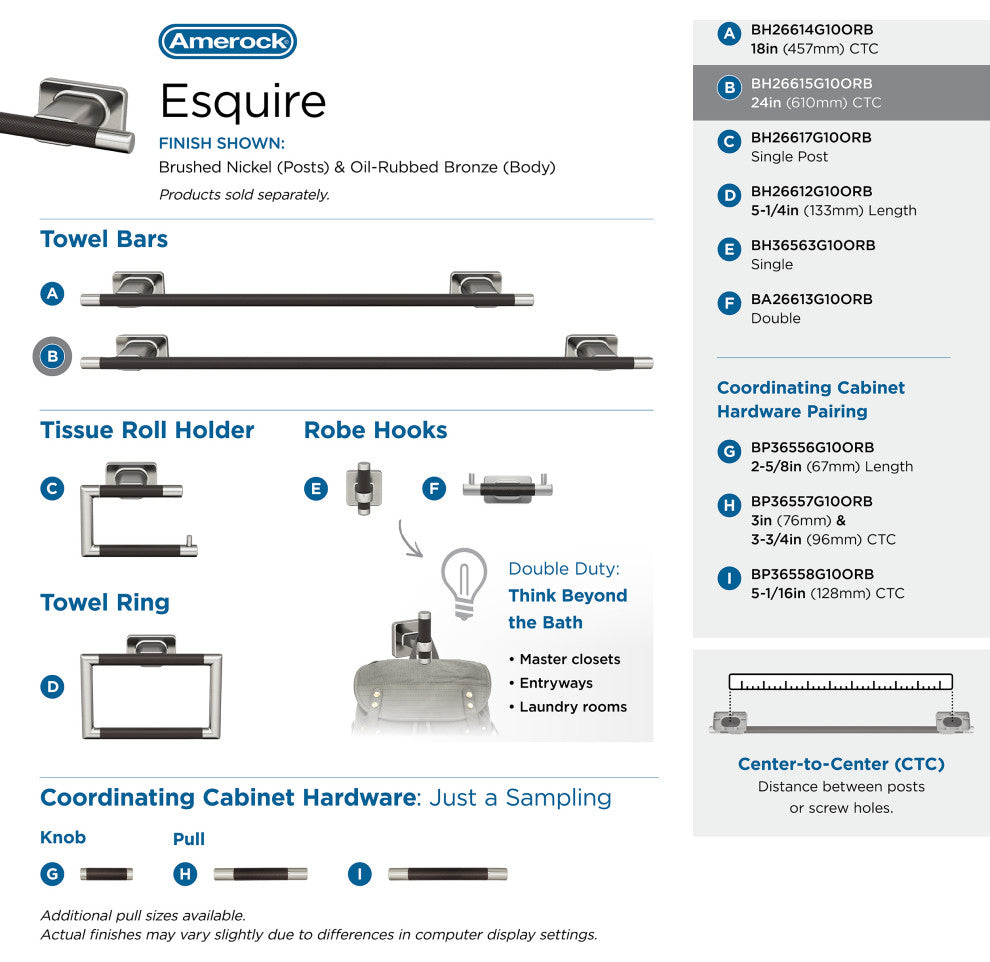 Amerock

Esquire

FINISH SHOWN:
Brushed Nickel (Posts) & Oil-Rubbed Bronze (Body)
Products sold separately.

Towel Bars

A

B

Tissue Roll Holder

C

Robe Hooks

E

F

Towel Ring

D

Double Duty:
Think Beyond the Bath

• Master closets
• Entryways
• Laundry rooms

Coordinating Cabinet Hardware: Just a Sampling

Knob

G

Pull

H

I

Additional pull sizes available.
Actual finishes may vary slightly due to differences in computer display settings.

A BH26614G10ORB
18in (457mm) CTC

B BH26615G10ORB
24in (610mm) CTC

C BH26617G10ORB
Single Post

D BH26612G10ORB
5-1/4in (133mm) Length

E BH36563G10ORB
Single

F BA26613G10ORB
Double

Coordinating Cabinet Hardware Pairing

G BP36556G10ORB
2-5/8in (67mm) Length

H BP36557G10ORB
3in (76mm) &
3-3/4in (96mm) CTC

I BP36558G10ORB
5-1/16in (128mm) CTC

Center-to-Center (CTC)
Distance between posts or screw holes.