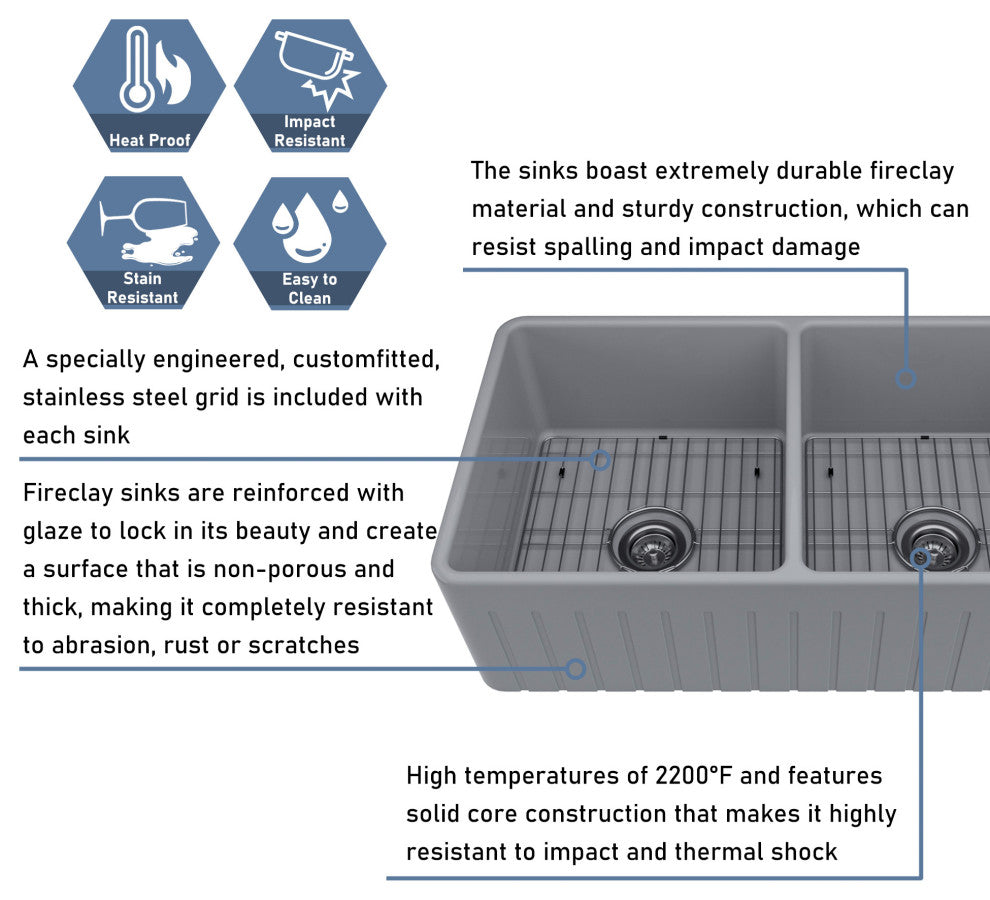 Heat Proof

Impact Resistant

Stain Resistant

Easy to Clean

The sinks boast extremely durable fireclay material and sturdy construction, which can resist spalling and impact damage

A specially engineered, customfitted, stainless steel grid is included with each sink

Fireclay sinks are reinforced with glaze to lock in its beauty and create a surface that is non-porous and thick, making it completely resistant to abrasion, rust or scratches

High temperatures of 2200°F and features solid core construction that makes it highly resistant to impact and thermal shock