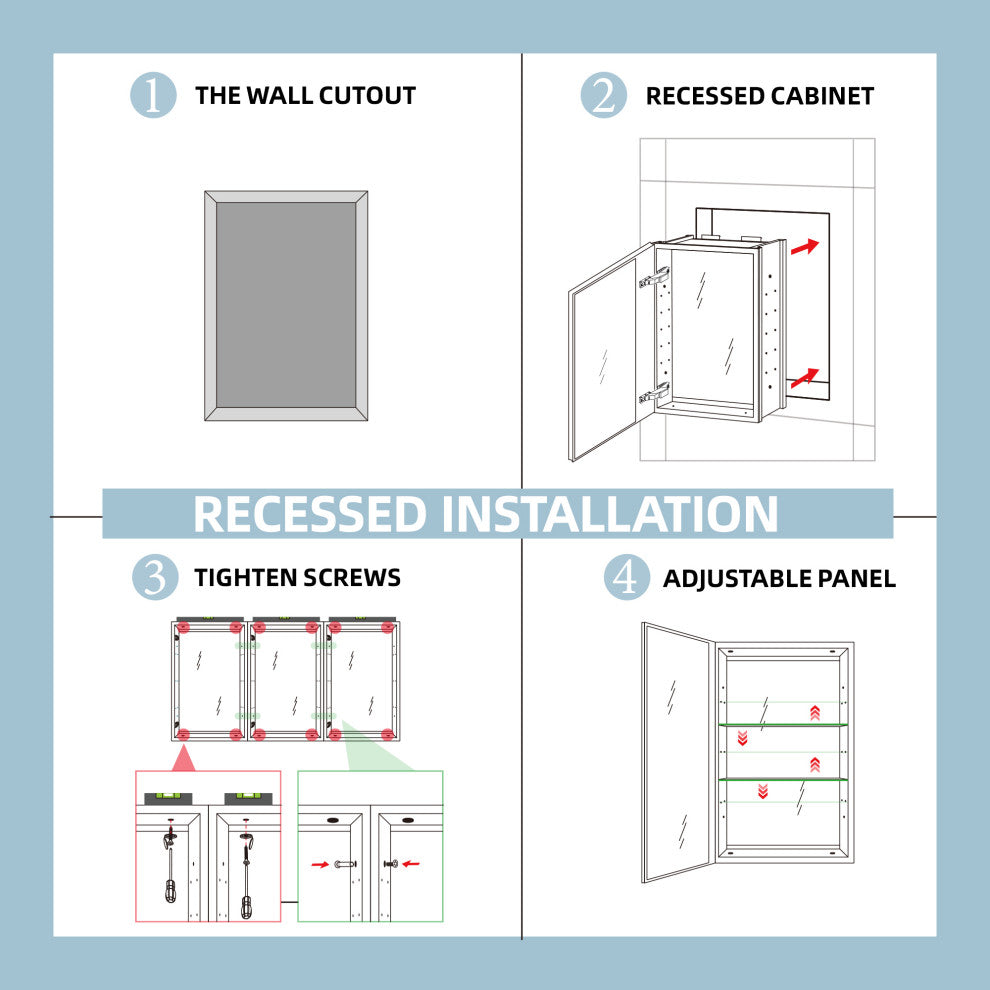 1 THE WALL CUTOUT

2 RECESSED CABINET

RECESSED INSTALLATION

3 TIGHTEN SCREWS

4 ADJUSTABLE PANEL