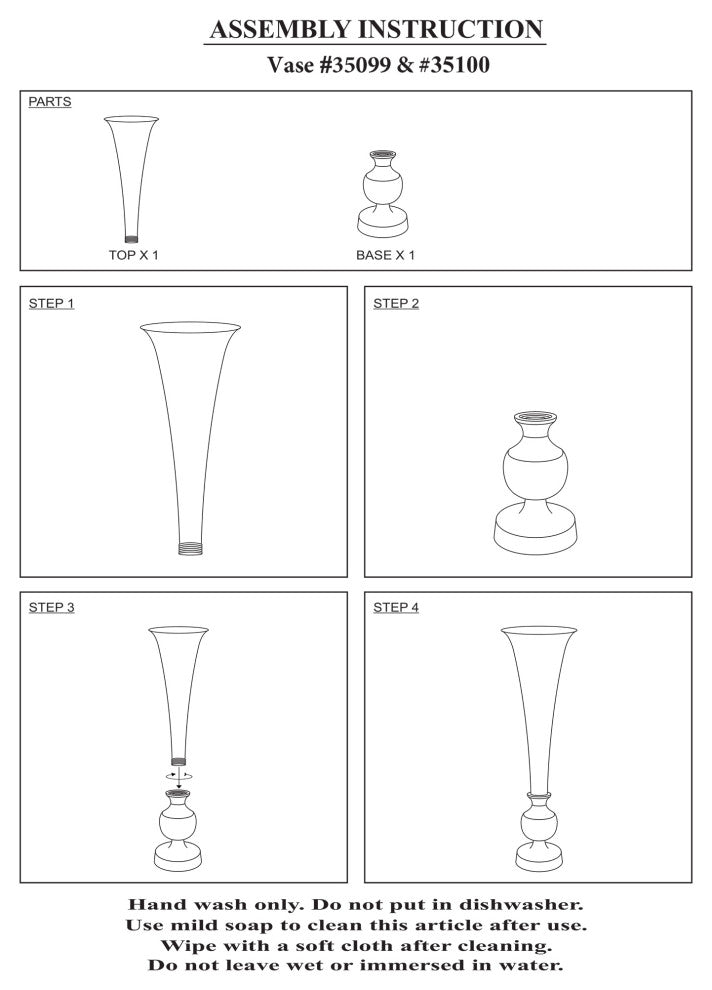 ASSEMBLY INSTRUCTION

Vase #35099 & #35100

PARTS

TOP X 1

BASE X 1

STEP 1

STEP 2

STEP 3

STEP 4

Hand wash only. Do not put in dishwasher.
Use mild soap to clean this article after use.
Wipe with a soft cloth after cleaning.
Do not leave wet or immersed in water.