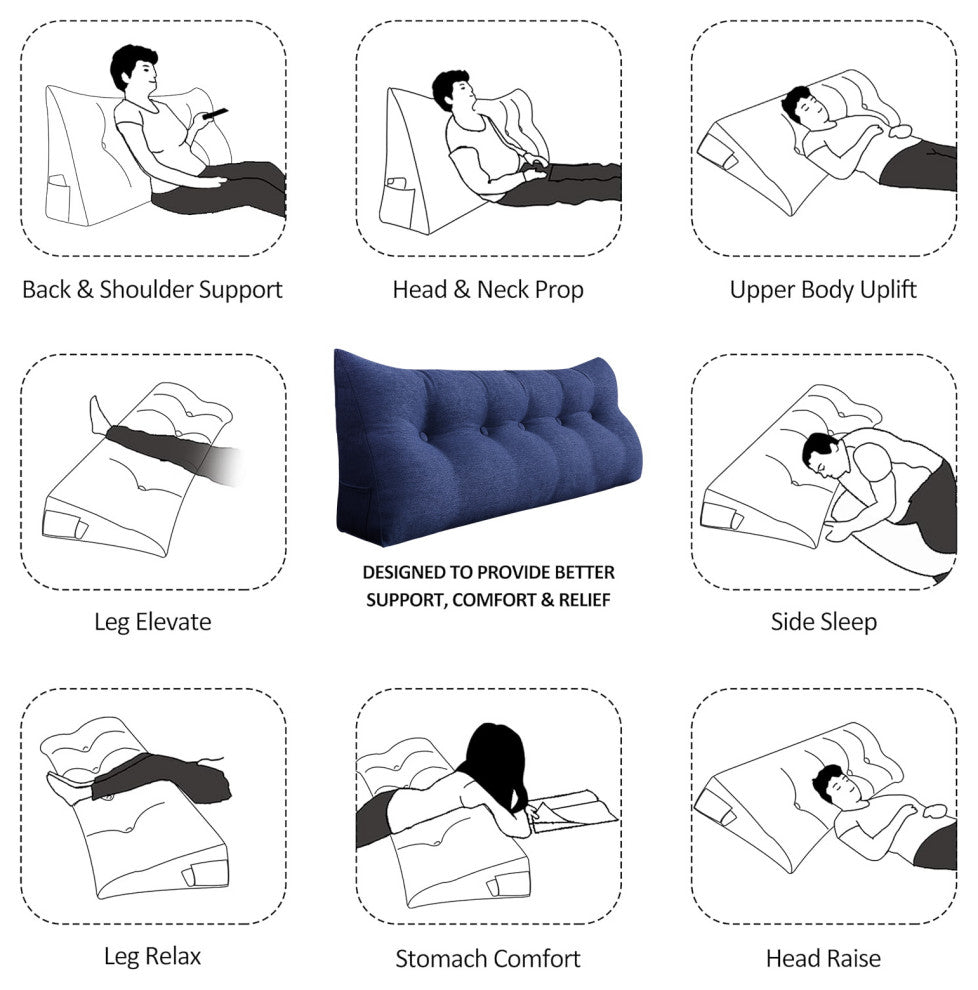 Back & Shoulder Support

Head & Neck Prop

Upper Body Uplift

Leg Elevate

DESIGNED TO PROVIDE BETTER SUPPORT, COMFORT & RELIEF

Side Sleep

Leg Relax

Stomach Comfort

Head Raise