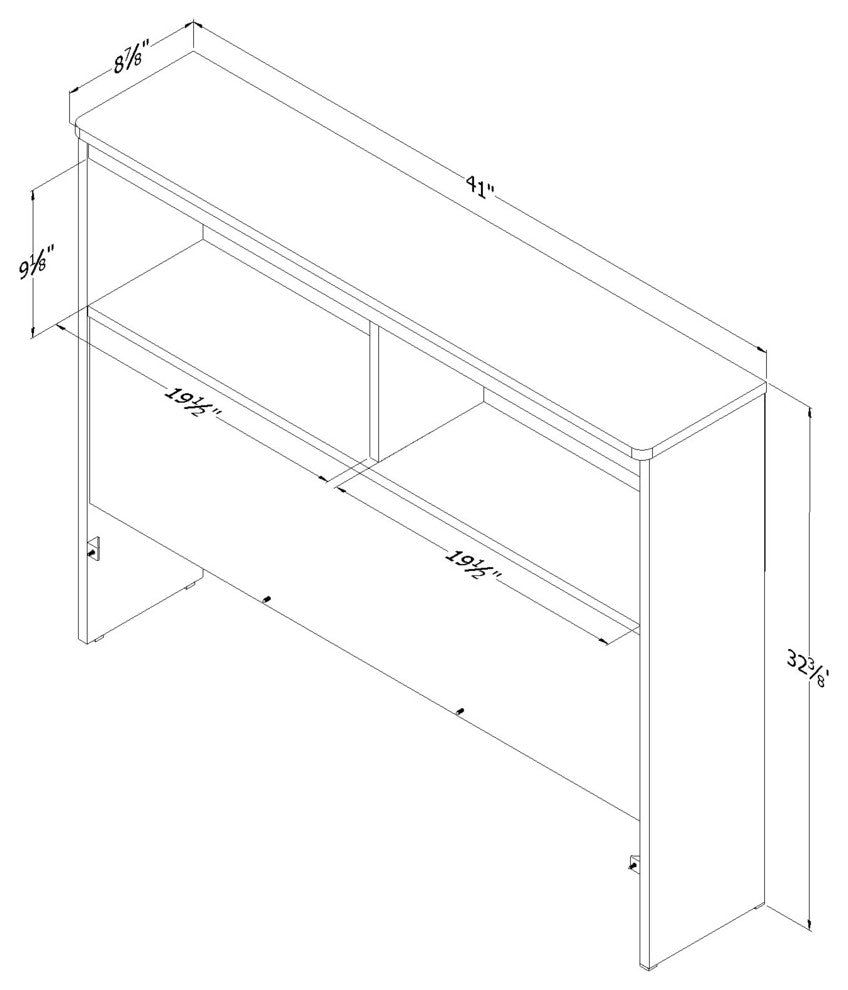 $8\frac{7}{8}$"

41"

$9\frac{1}{8}$"

$19\frac{1}{2}$"

$19\frac{1}{2}$"

$32\frac{3}{8}$'