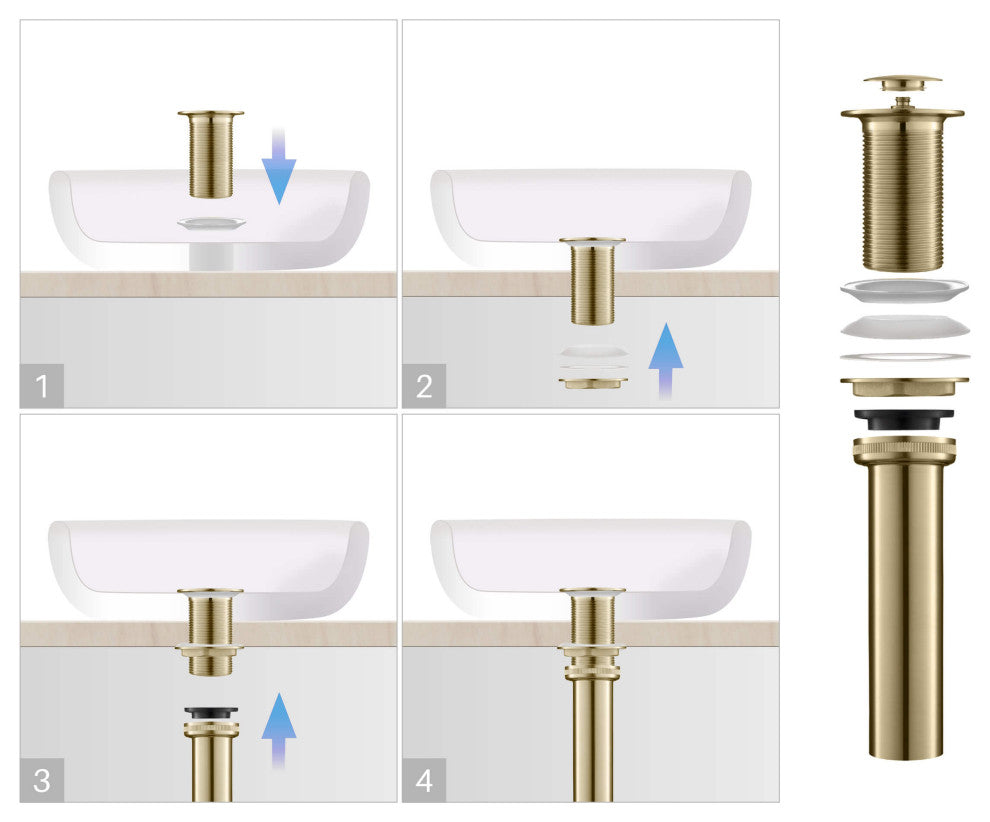 1

2

3

4