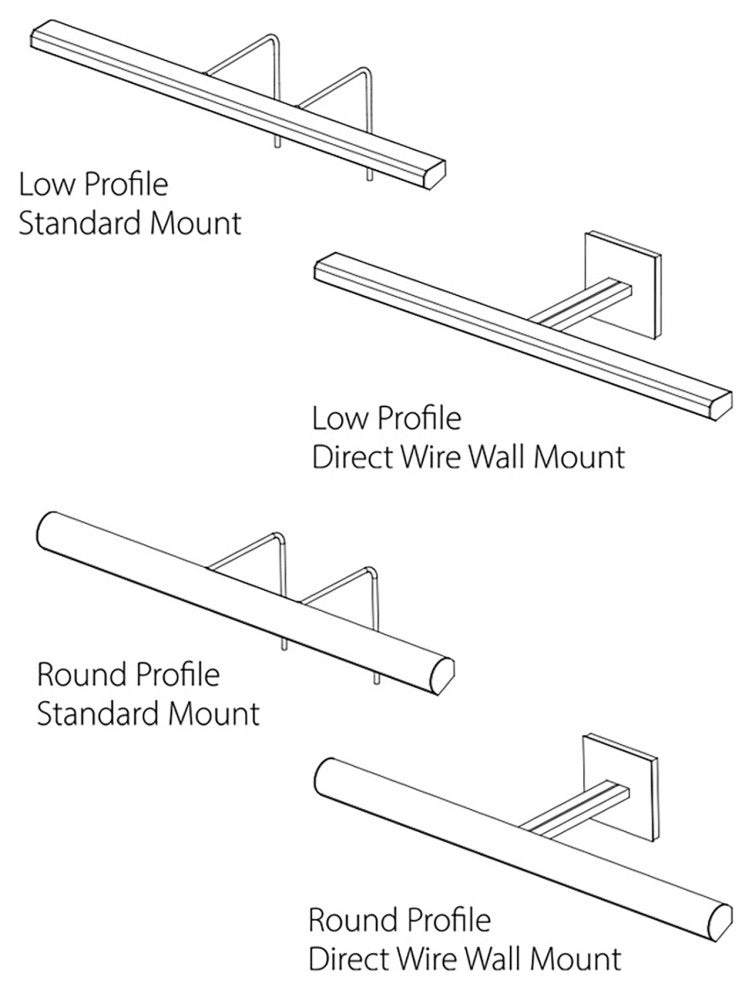 Low Profile
Standard Mount

Low Profile
Direct Wire Wall Mount

Round Profile
Standard Mount

Round Profile
Direct Wire Wall Mount