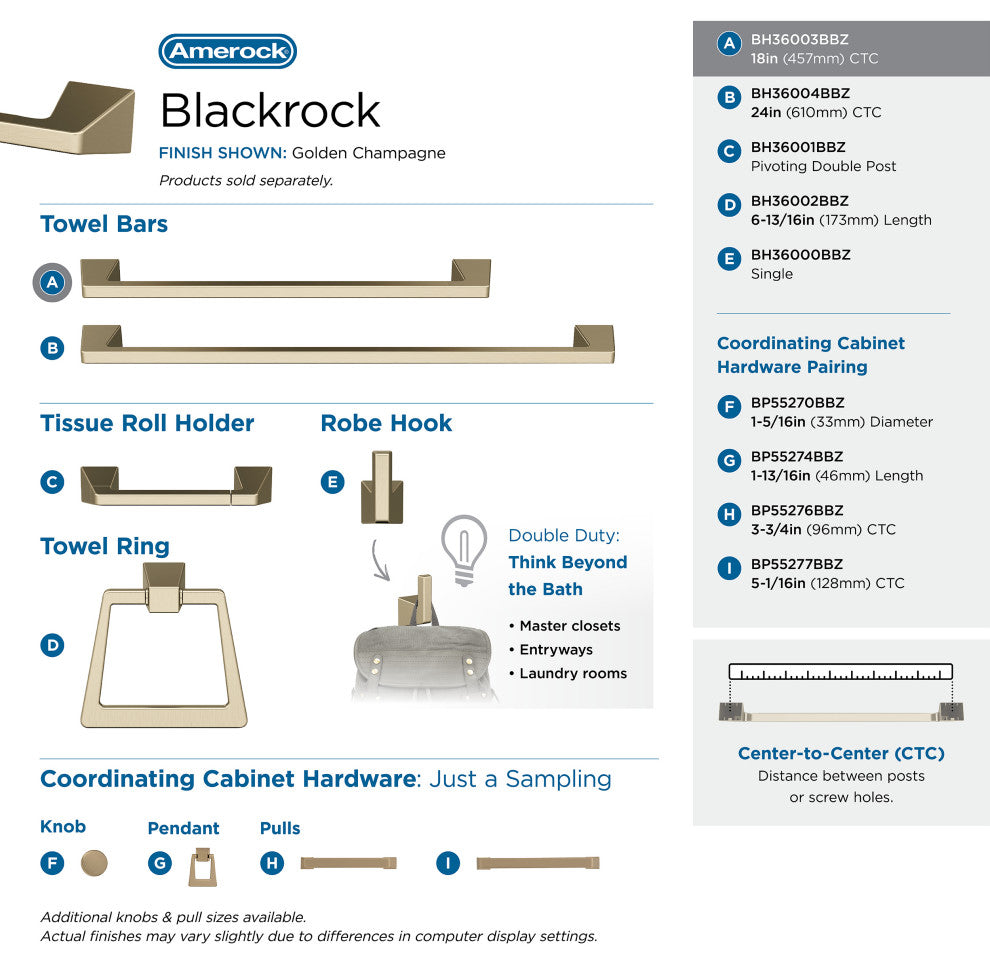 Amerock

Blackrock

FINISH SHOWN: Golden Champagne

Products sold separately.

Towel Bars

A

B

Tissue Roll Holder

C

Robe Hook

E

Towel Ring

D

Double Duty: Think Beyond the Bath

• Master closets
• Entryways
• Laundry rooms

Coordinating Cabinet Hardware: Just a Sampling

Knob

F

Pendant

G

Pulls

H

I

Additional knobs & pull sizes available.
Actual finishes may vary slightly due to differences in computer display settings.

A BH36003BBZ
18in (457mm) CTC

B BH36004BBZ
24in (610mm) CTC

C BH36001BBZ
Pivoting Double Post

D BH36002BBZ
6-13/16in (173mm) Length

E BH36000BBZ
Single

Coordinating Cabinet Hardware Pairing

F BP55270BBZ
1-5/16in (33mm) Diameter

G BP55274BBZ
1-13/16in (46mm) Length

H BP55276BBZ
3-3/4in (96mm) CTC

I BP55277BBZ
5-1/16in (128mm) CTC

Center-to-Center (CTC)
Distance between posts or screw holes.