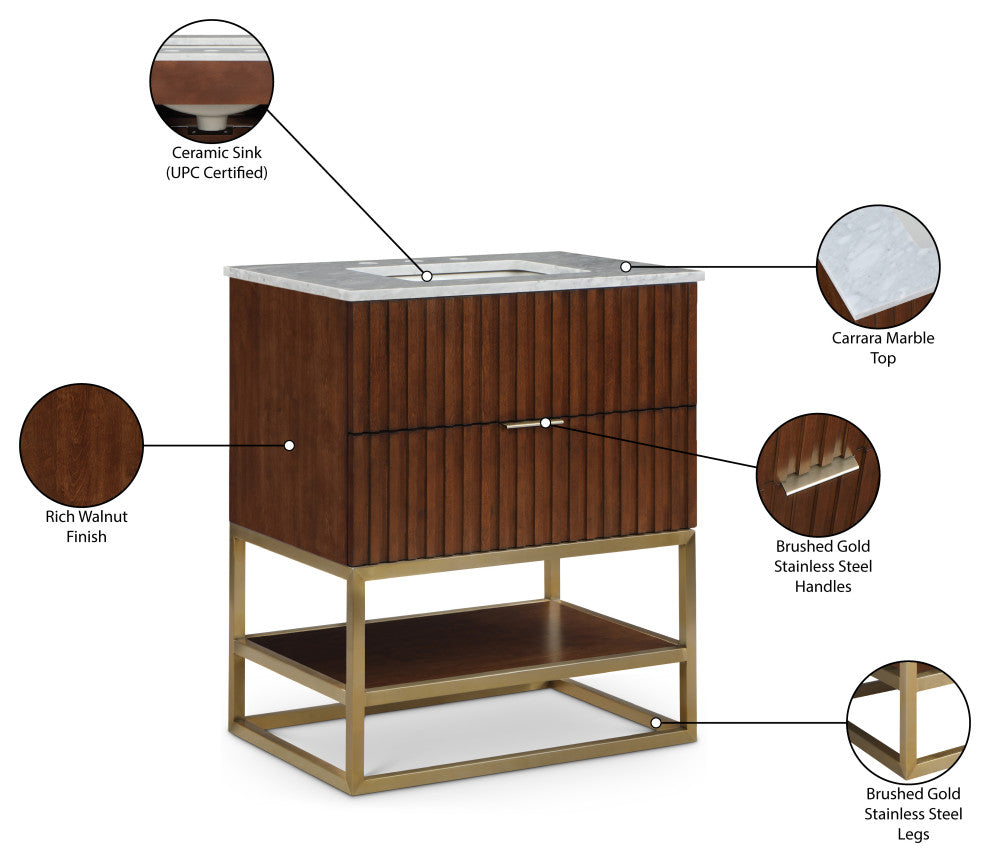 Ceramic Sink
(UPC Certified)

Carrara Marble Top

Rich Walnut Finish

Brushed Gold Stainless Steel Handles

Brushed Gold Stainless Steel Legs