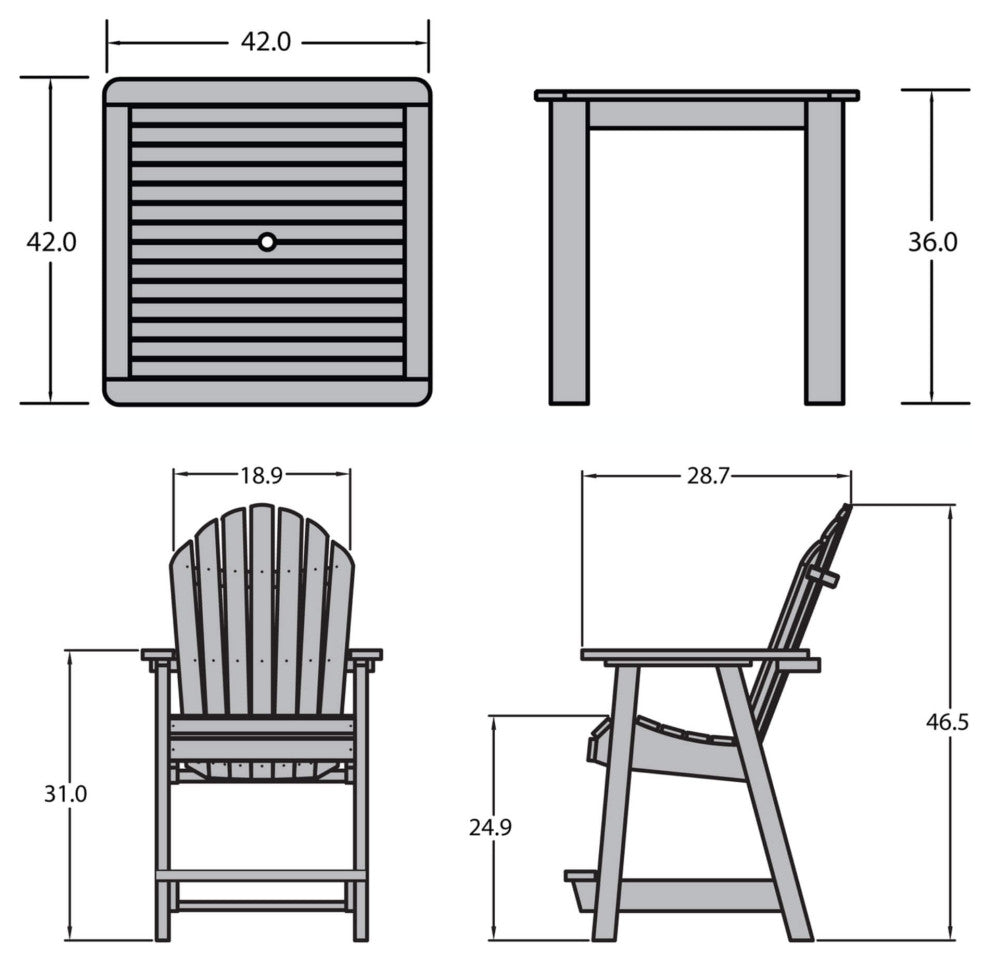 42.0

42.0

36.0

18.9

28.7

31.0

24.9

46.5