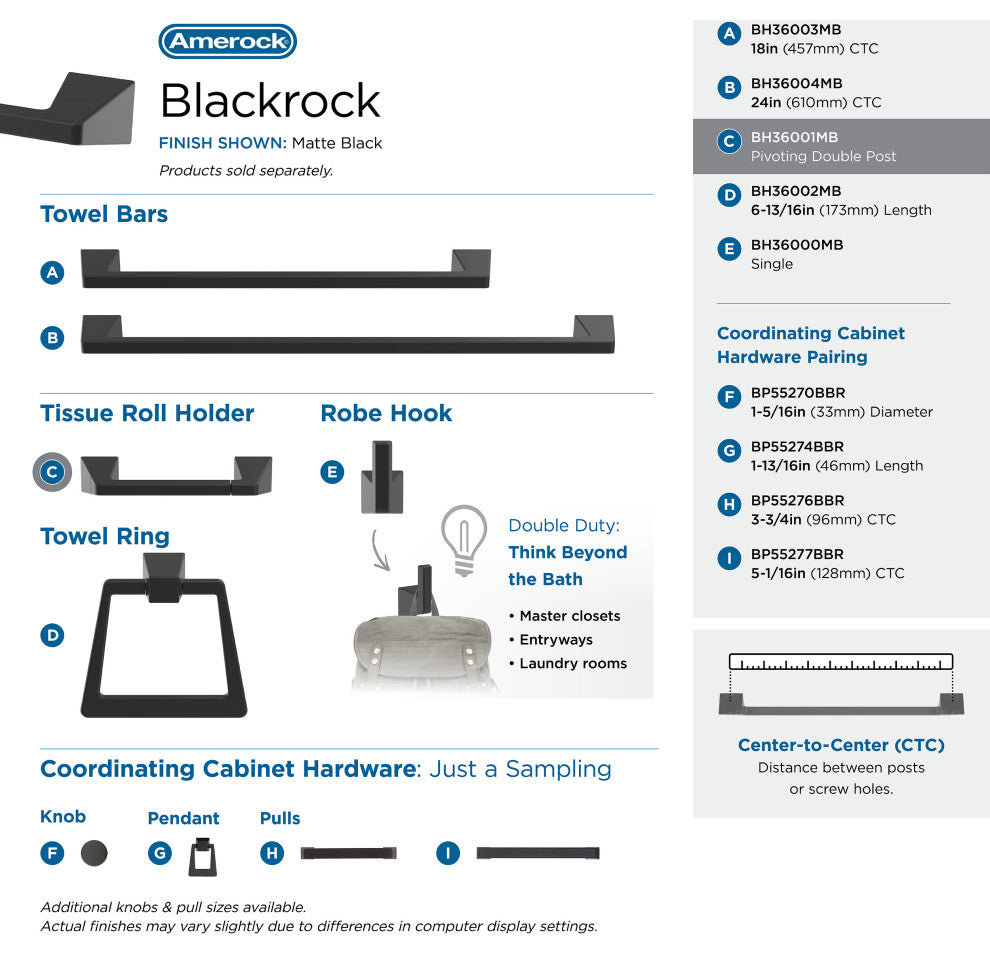 Amerock

Blackrock

FINISH SHOWN: Matte Black

Products sold separately.

Towel Bars

A

B

Tissue Roll Holder

C

Robe Hook

E

Towel Ring

D

Double Duty:
Think Beyond the Bath

• Master closets
• Entryways
• Laundry rooms

Coordinating Cabinet Hardware: Just a Sampling

Knob

F

Pendant

G

Pulls

H

I

Additional knobs & pull sizes available.
Actual finishes may vary slightly due to differences in computer display settings.

A BH36003MB
18in (457mm) CTC

B BH36004MB
24in (610mm) CTC

C BH36001MB
Pivoting Double Post

D BH36002MB
6-13/16in (173mm) Length

E BH36000MB
Single

Coordinating Cabinet Hardware Pairing

F BP55270BBR
1-5/16in (33mm) Diameter

G BP55274BBR
1-13/16in (46mm) Length

H BP55276BBR
3-3/4in (96mm) CTC

I BP55277BBR
5-1/16in (128mm) CTC

Center-to-Center (CTC)
Distance between posts or screw holes.