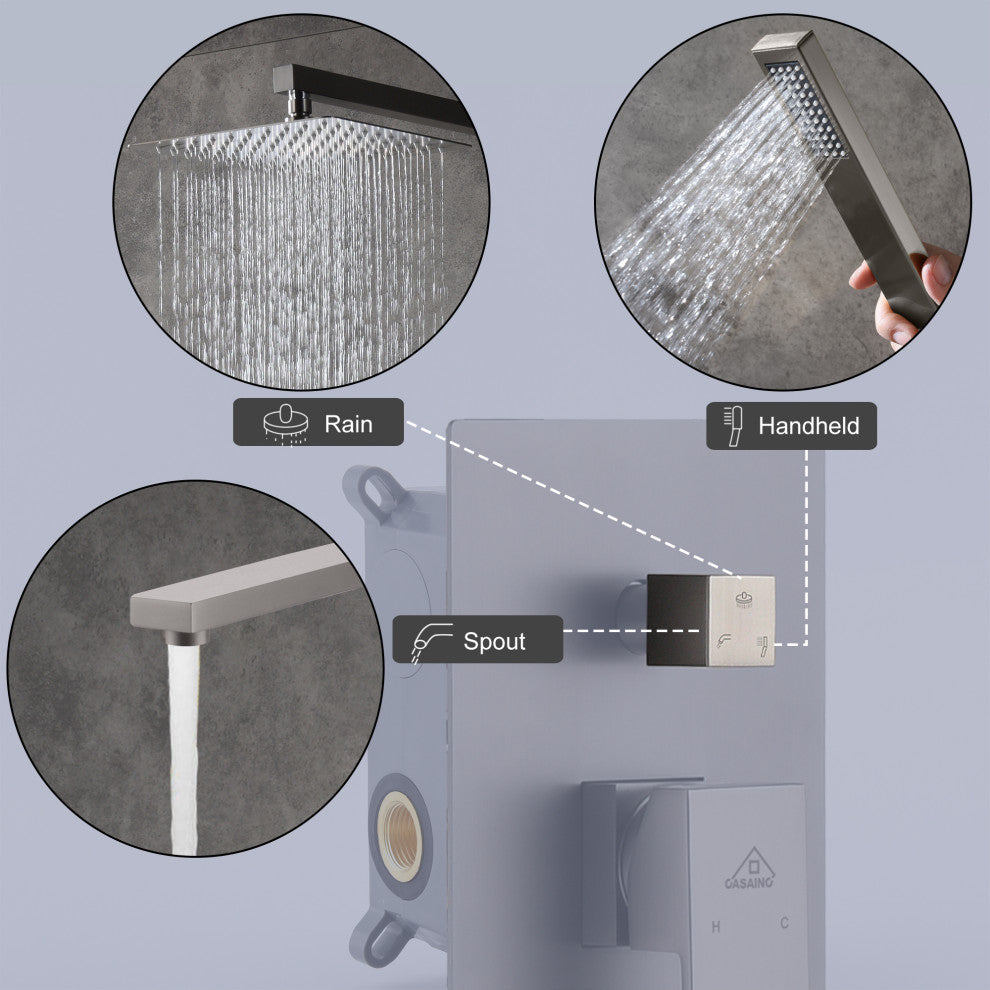 Rain

Handheld

Spout

CASAINC

H C