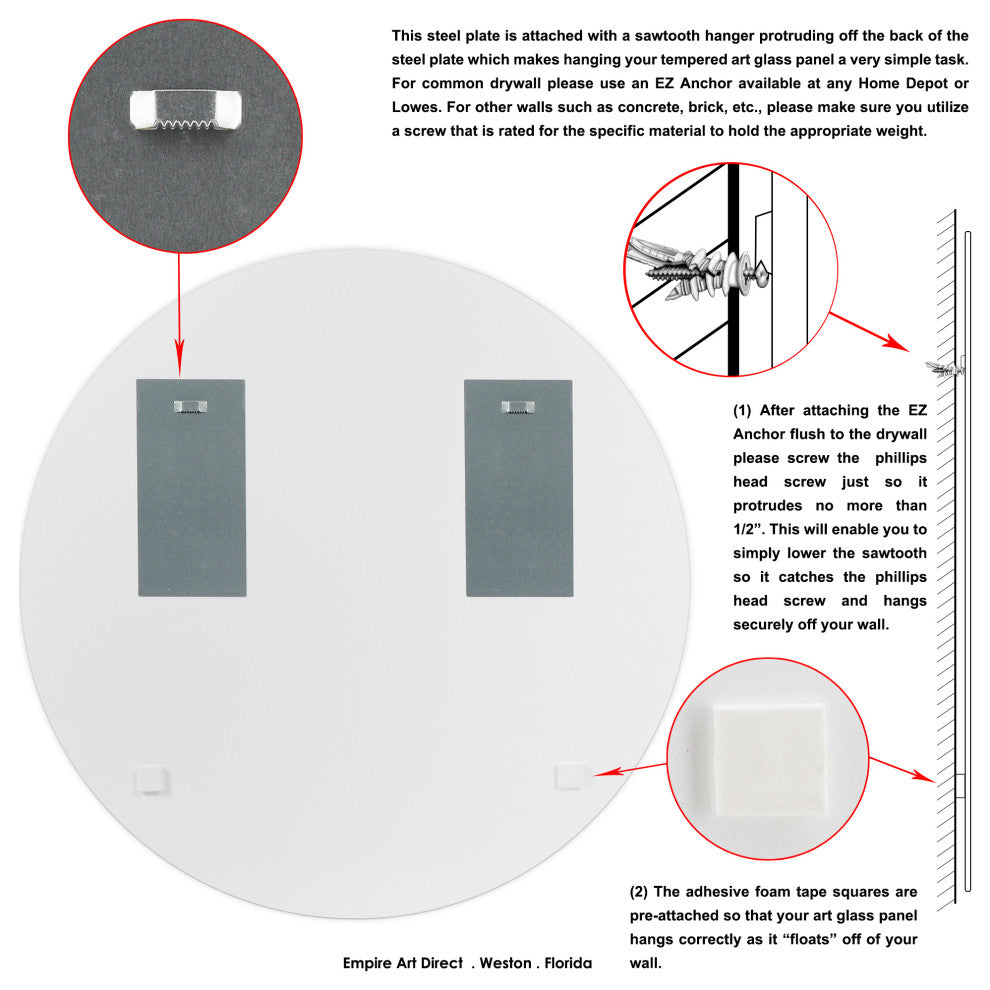 This steel plate is attached with a sawtooth hanger protruding off the back of the steel plate which makes hanging your tempered art glass panel a very simple task. For common drywall please use an EZ Anchor available at any Home Depot or Lowes. For other walls such as concrete, brick, etc., please make sure you utilize a screw that is rated for the specific material to hold the appropriate weight.

(1) After attaching the EZ Anchor flush to the drywall please screw the phillips head screw just so it protrudes no more than 1/2". This will enable you to simply lower the sawtooth so it catches the phillips head screw and hangs securely off your wall.

(2) The adhesive foam tape squares are pre-attached so that your art glass panel hangs correctly as it "floats" off of your wall.

Empire Art Direct . Weston . Florida