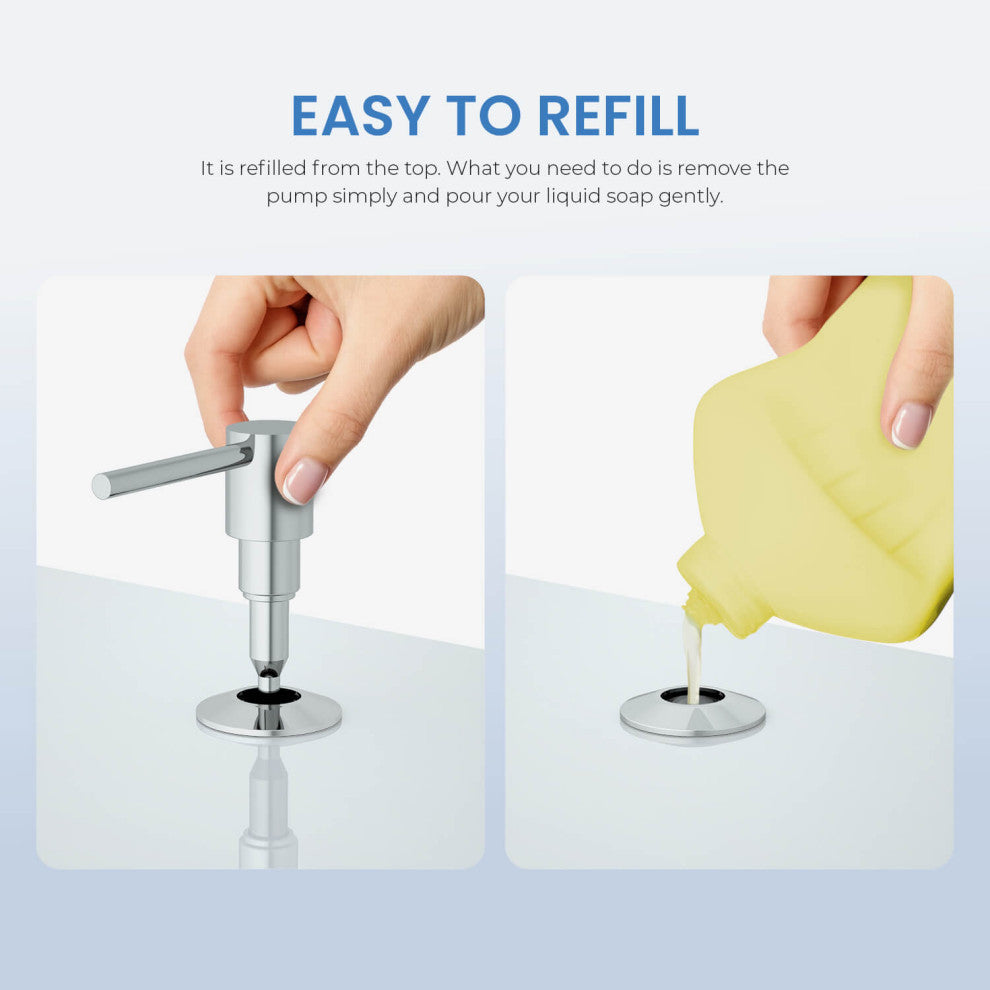 EASY TO REFILL

It is refilled from the top. What you need to do is remove the pump simply and pour your liquid soap gently.